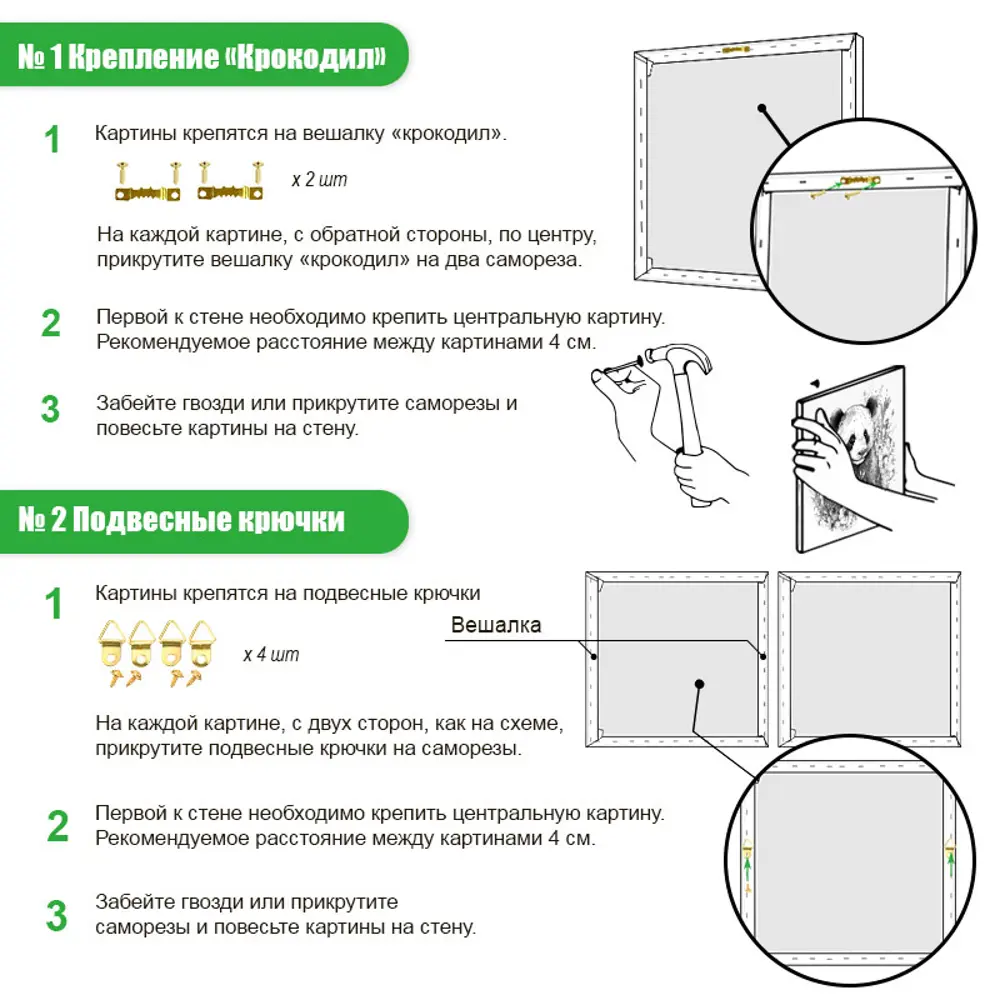 № 1 Крепление «Крокодил»

1 Картины крепятся на вешалку «крокодил».

x 2 шт

На каждой картине, с обратной стороны, по центру, прикрутите вешалку «крокодил» на два самореза.

2 Первой к стене необходимо крепить центральную картину. Рекомендуемое расстояние между картинами 4 см.

3 Забейте гвозди или прикрутите саморезы и повесьте картины на стену.

№ 2 Подвесные крючки

1 Картины крепятся на подвесные крючки

x 4 шт

Вешалка

На каждой картине, с двух сторон, как на схеме, прикрутите подвесные крючки на саморезы.

2 Первой к стене необходимо крепить центральную картину. Рекомендуемое расстояние между картинами 4 см.

3 Забейте гвозди или прикрутите саморезы и повесьте картины на стену.