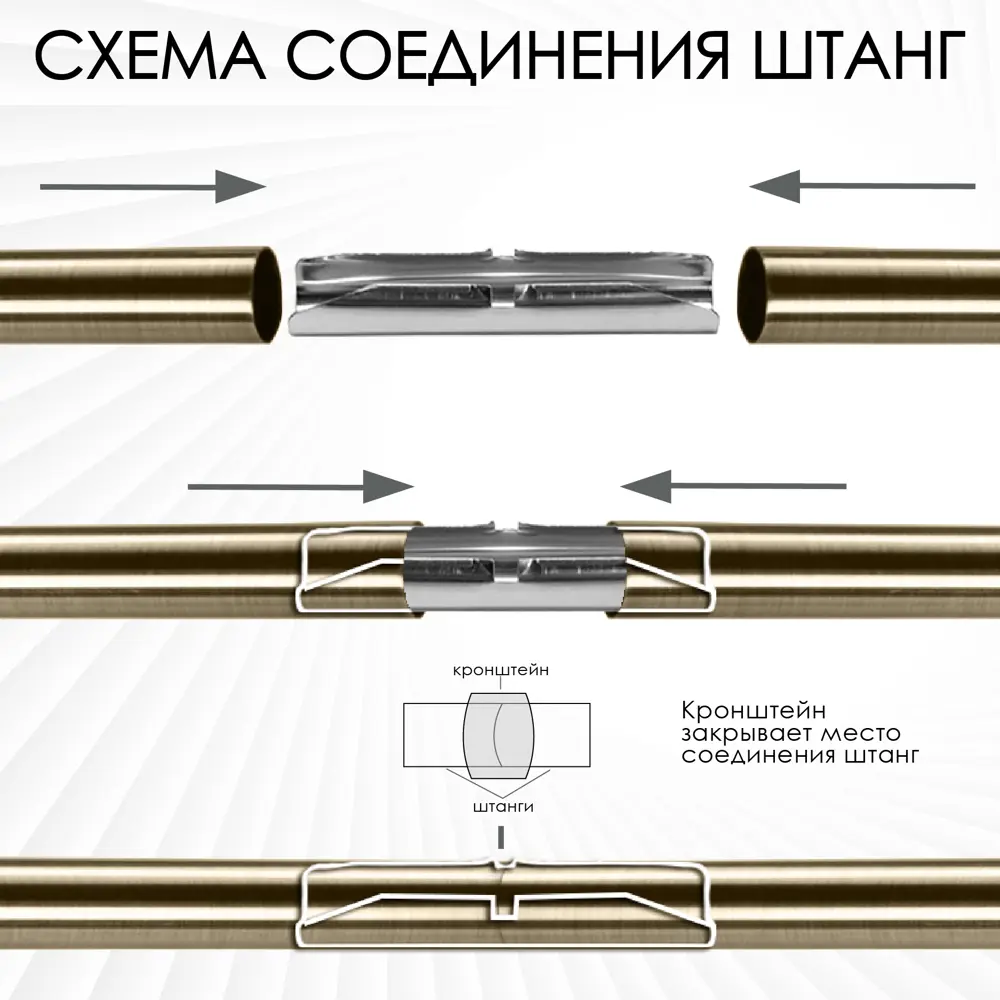 СХЕМА СОЕДИНЕНИЯ ШТАНГ

кронштейн

штанги

Кронштейн закрывает место соединения штанг