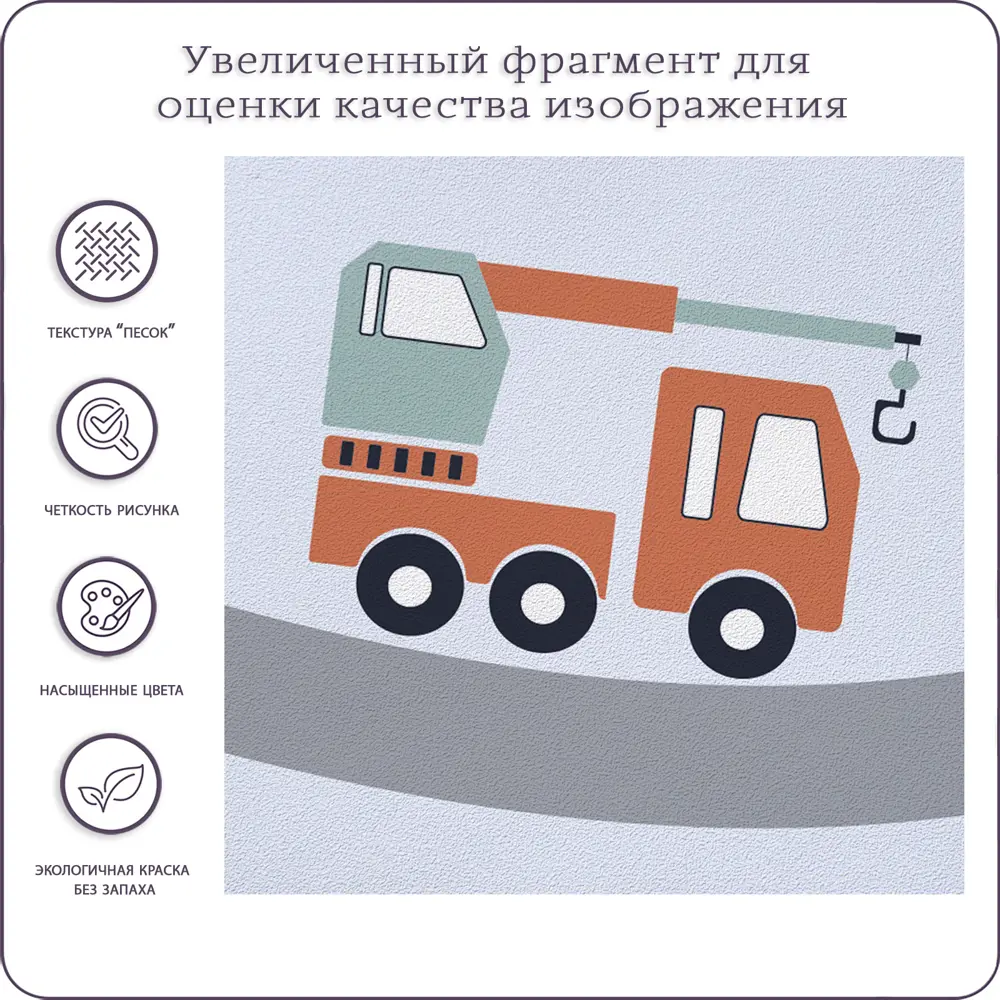 Увеличенный фрагмент для оценки качества изображения

ТЕКСТУРА "ПЕСОК"

ЧЕТКОСТЬ РИСУНКА

НАСЫЩЕННЫЕ ЦВЕТА

ЭКОЛОГИЧНАЯ КРАСКА БЕЗ ЗАПАХА