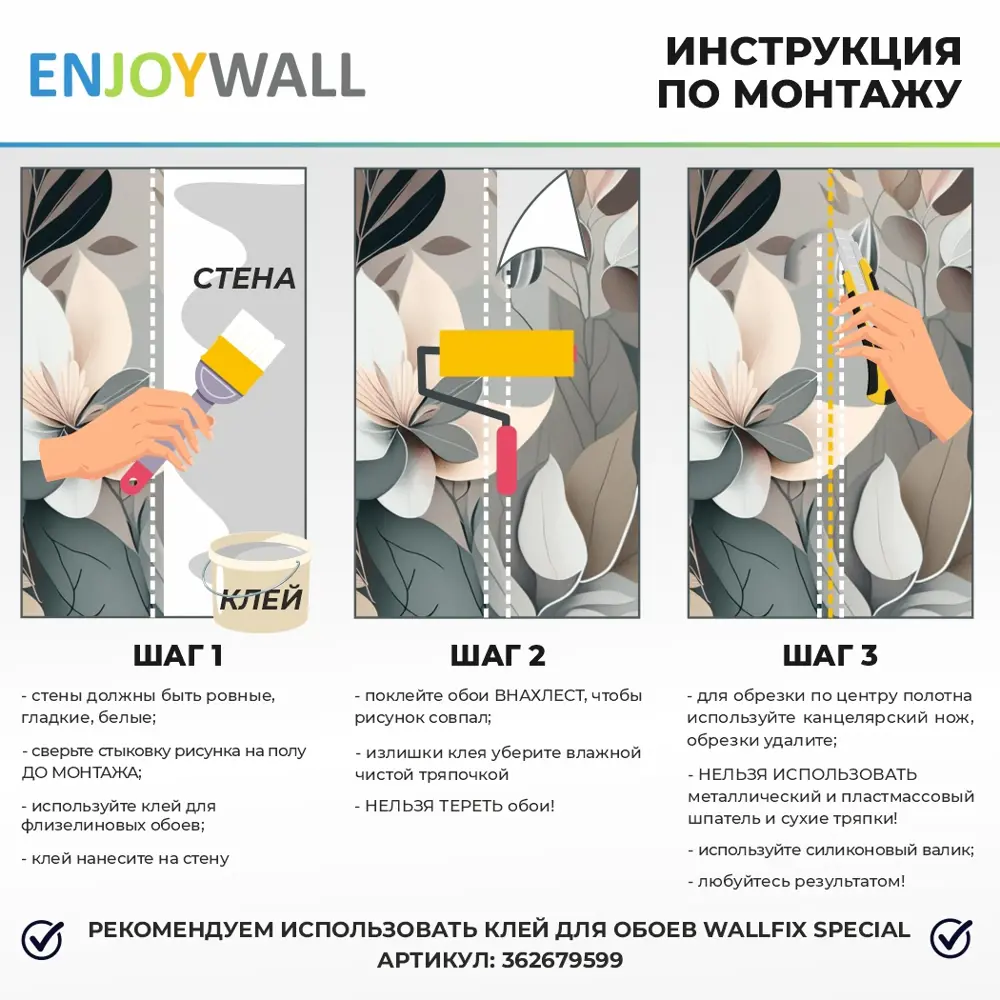 ENJOYWALL

ИНСТРУКЦИЯ ПО МОНТАЖУ

СТЕНА

КЛЕЙ

ШАГ 1

- стены должны быть ровные, гладкие, белые;

- сверьте стыковку рисунка на полу ДО МОНТАЖА;

- используйте клей для флизелиновых обоев;

- клей нанесите на стену

ШАГ 2

- поклейте обои ВНАХЛЕСТ, чтобы рисунок совпал;

- излишки клея уберите влажной чистой тряпочкой

- НЕЛЬЗЯ ТЕРЕТЬ обои!

ШАГ 3

- для обрезки по центру полотна используйте канцелярский нож, обрезки удалите;

- НЕЛЬЗЯ ИСПОЛЬЗОВАТЬ металлический и пластмассовый шпатель и сухие тряпки!

- используйте силиконовый валик;

- любуйтесь результатом!

РЕКОМЕНДУЕМ ИСПОЛЬЗОВАТЬ КЛЕЙ ДЛЯ ОБОЕВ WALLFIX SPECIAL
АРТИКУЛ: 362679599