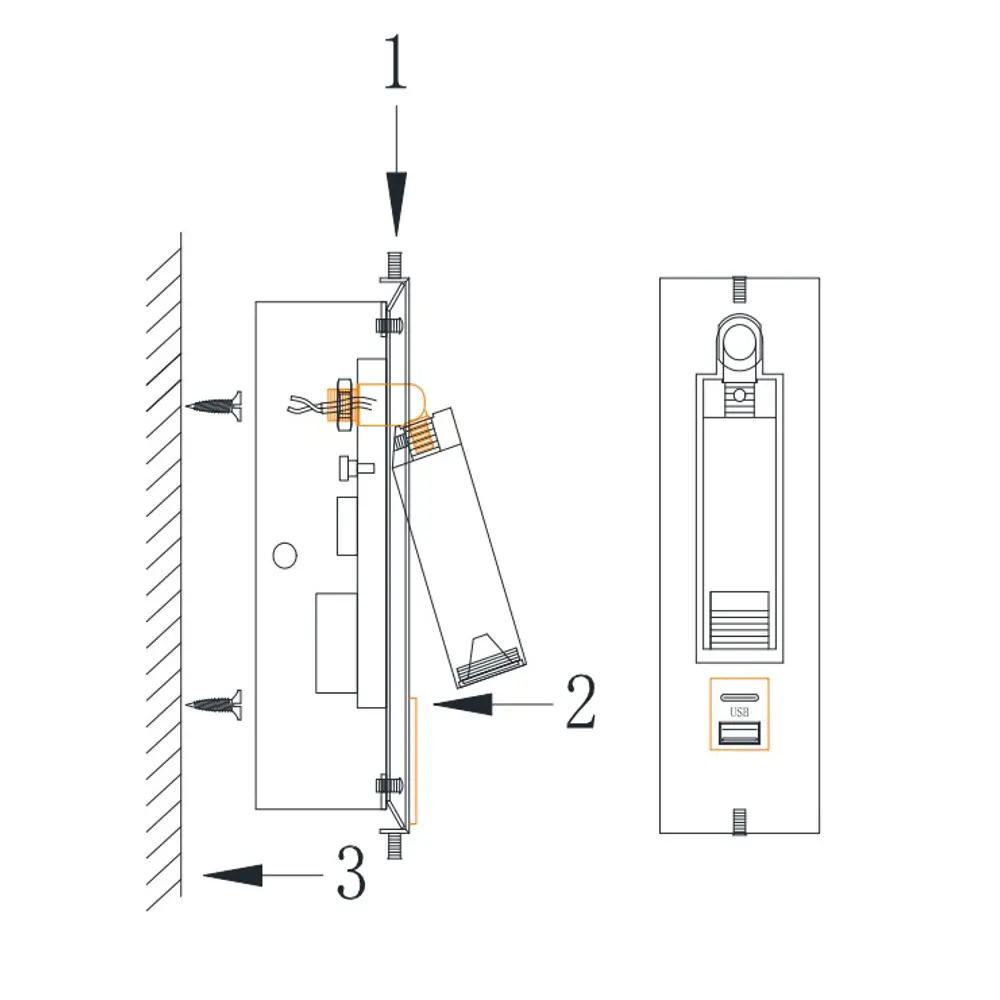 1

2

3

USB