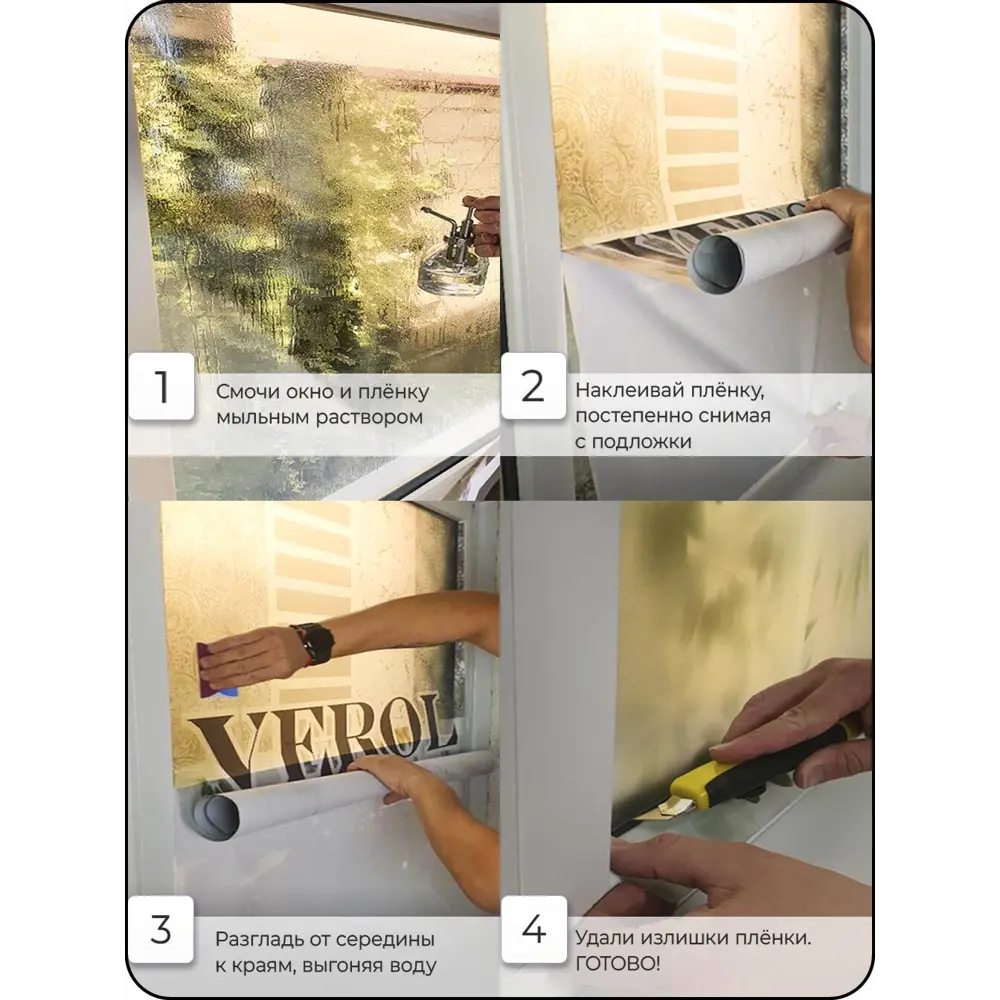 1
Смочи окно и плёнку мыльным раствором

2
Наклеивай плёнку, постепенно снимая с подложки

VEROL

3
Разгладь от середины к краям, выгоняя воду

4
Удали излишки плёнки. ГОТОВО!