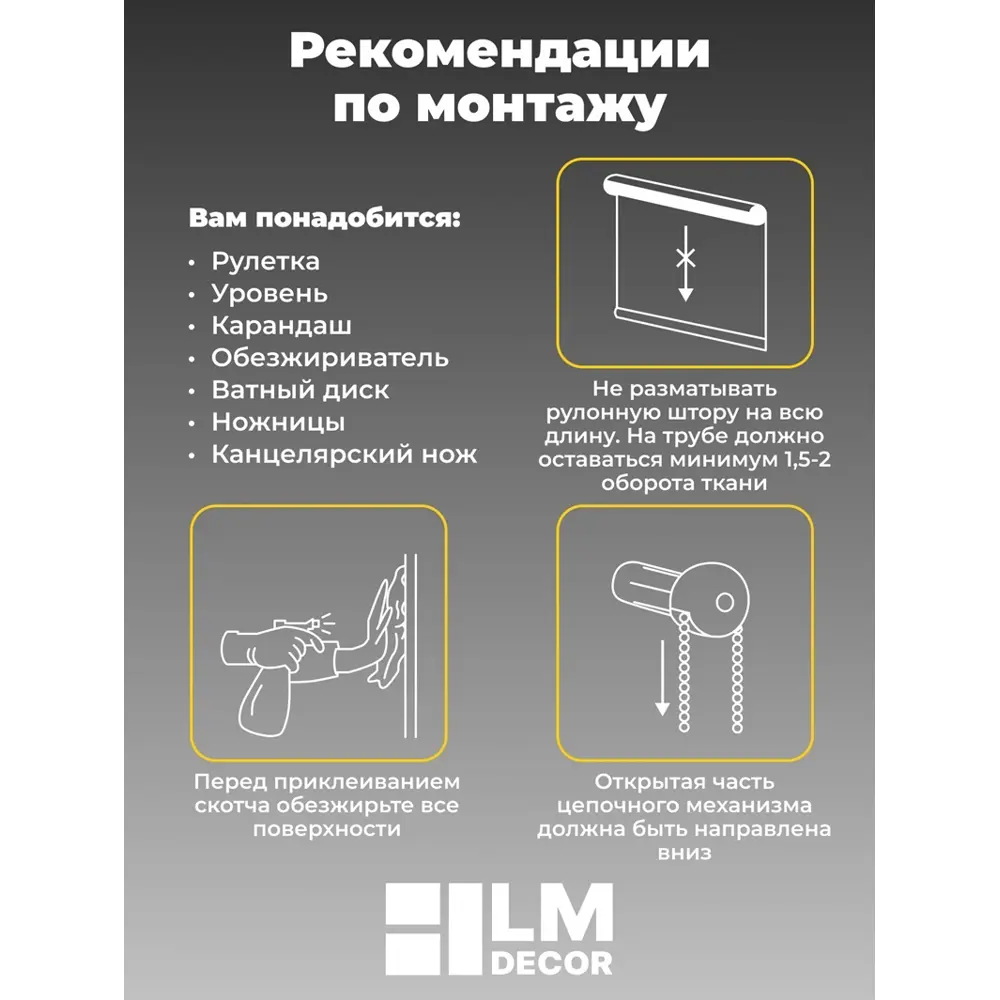 Рекомендации по монтажу

Вам понадобится:
• Рулетка
• Уровень
• Карандаш
• Обезжириватель
• Ватный диск
• Ножницы
• Канцелярский нож

Не разматывать рулонную штору на всю длину. На трубе должно оставаться минимум 1,5-2 оборота ткани

Перед приклеиванием скотча обезжирьте все поверхности

Открытая часть цепочного механизма должна быть направлена вниз

LM
DECOR