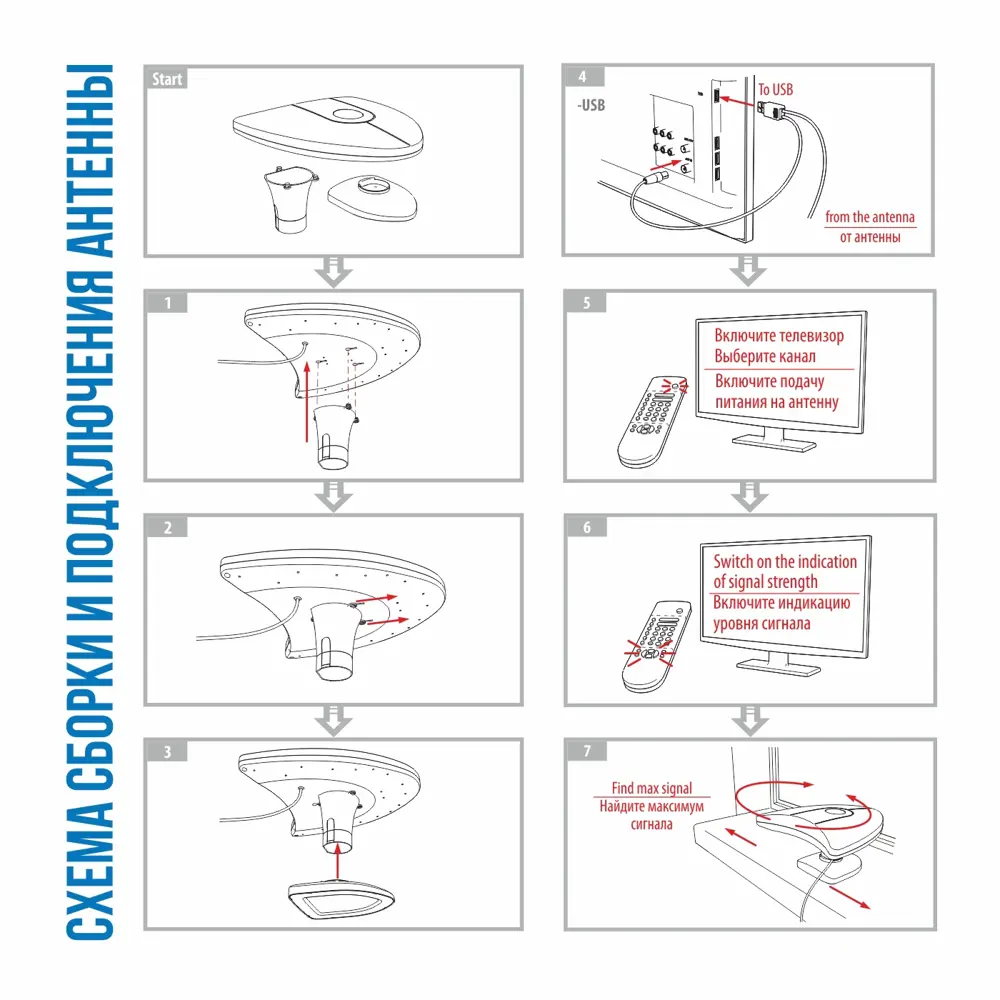 СХЕМА СБОРКИ И ПОДКЛЮЧЕНИЯ АНТЕННЫ

Start

1

2

3

4

-USB

To USB

from the antenna
от антенны

5

Включите телевизор
Выберите канал
Включите подачу питания на антенну

6

Switch on the indication of signal strength
Включите индикацию уровня сигнала

7

Find max signal
Найдите максимум сигнала