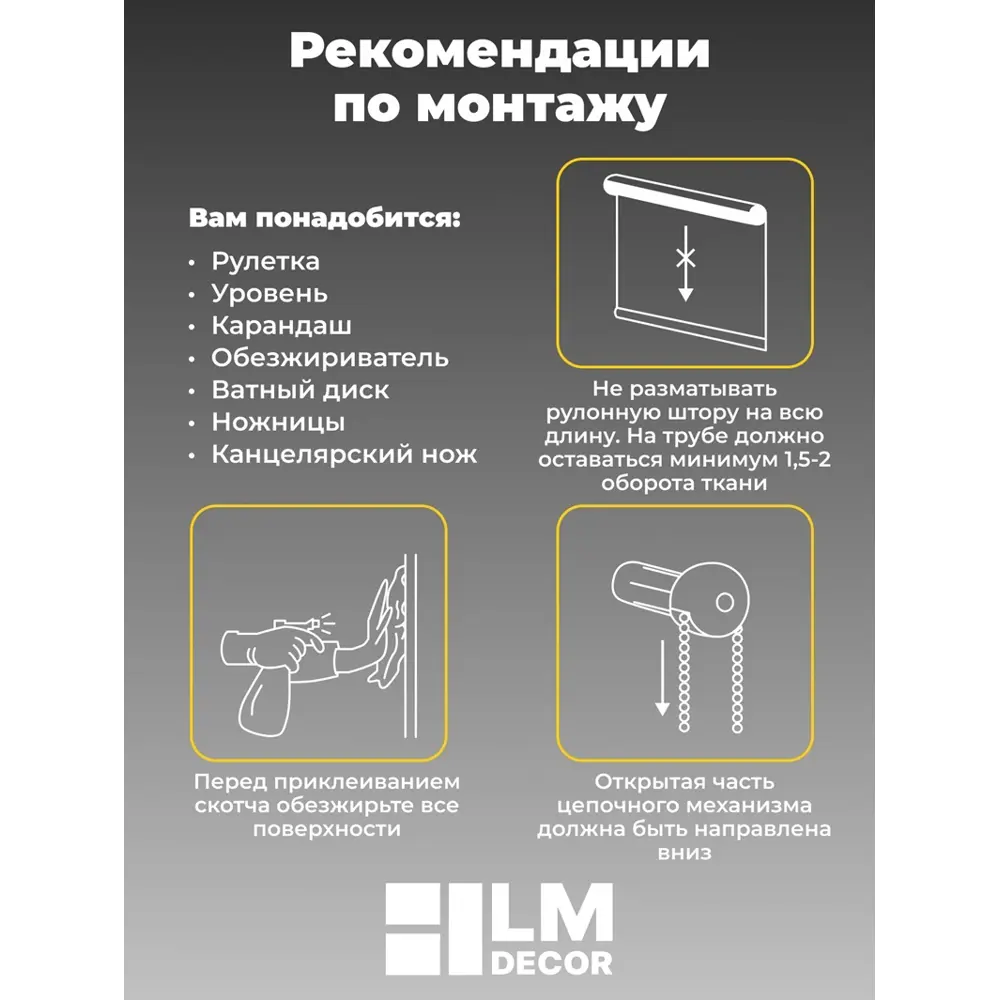 Рекомендации по монтажу

Вам понадобится:
• Рулетка
• Уровень
• Карандаш
• Обезжириватель
• Ватный диск
• Ножницы
• Канцелярский нож

Не разматывать рулонную штору на всю длину. На трубе должно оставаться минимум 1,5-2 оборота ткани

Перед приклеиванием скотча обезжирьте все поверхности

Открытая часть цепочного механизма должна быть направлена вниз

LM DECOR