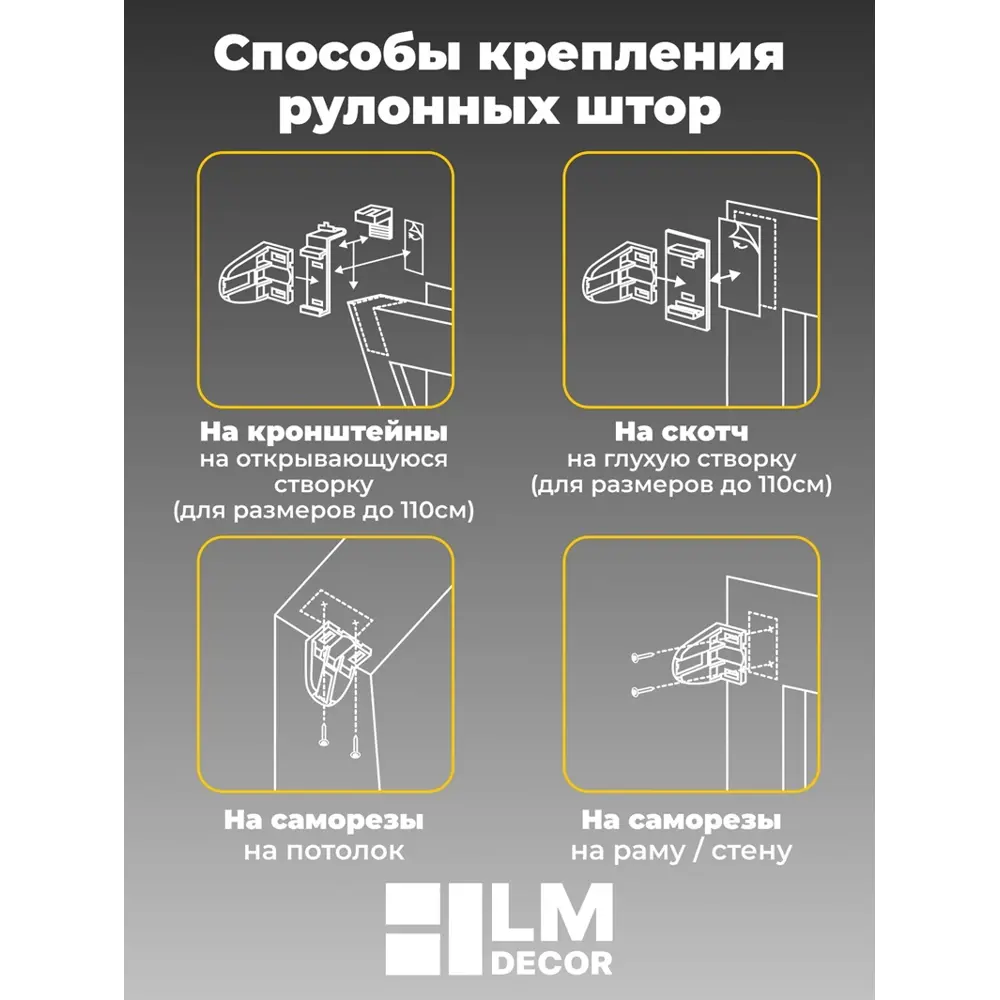 Способы крепления рулонных штор

На кронштейны
на открывающуюся створку
(для размеров до 110см)

На скотч
на глухую створку
(для размеров до 110см)

На саморезы
на потолок

На саморезы
на раму / стену

LM
DECOR