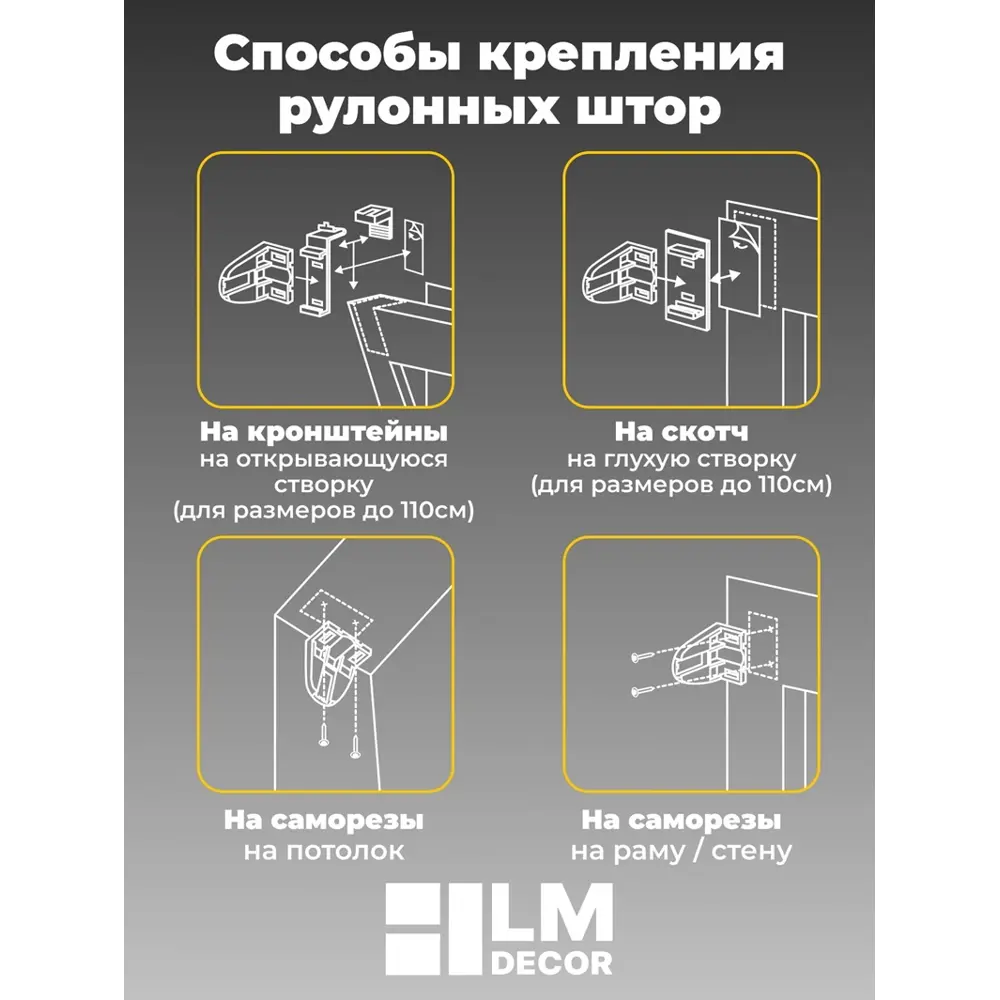 Способы крепления рулонных штор

На кронштейны
на открывающуюся створку
(для размеров до 110см)

На скотч
на глухую створку
(для размеров до 110см)

На саморезы
на потолок

На саморезы
на раму / стену

LM
DECOR