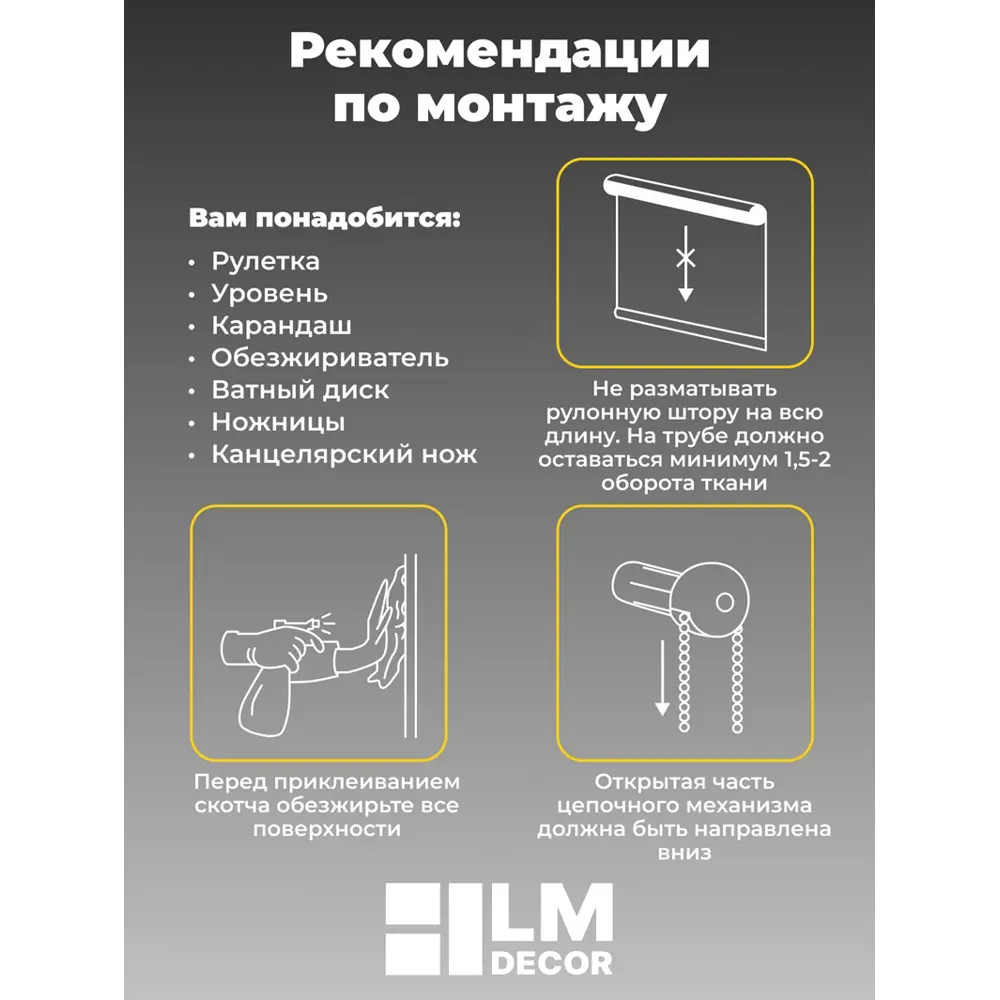 Рекомендации по монтажу

Вам понадобится:
• Рулетка
• Уровень
• Карандаш
• Обезжириватель
• Ватный диск
• Ножницы
• Канцелярский нож

Не разматывать рулонную штору на всю длину. На трубе должно оставаться минимум 1,5-2 оборота ткани

Перед приклеиванием скотча обезжирьте все поверхности

Открытая часть цепочного механизма должна быть направлена вниз

LM DECOR