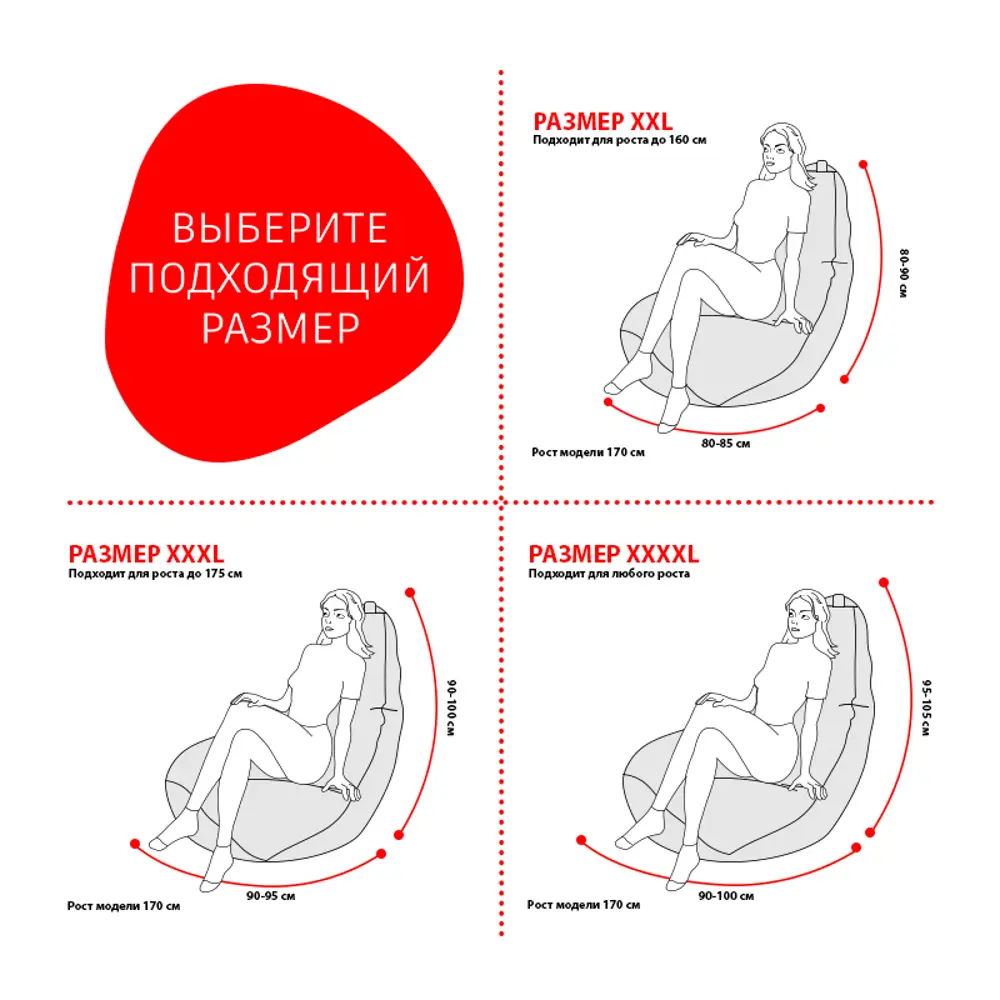 ВЫБЕРИТЕ ПОДХОДЯЩИЙ РАЗМЕР

РАЗМЕР XXL
Подходит для роста до 160 см

80-90 см

80-85 см

Рост модели 170 см

РАЗМЕР XXXL
Подходит для роста до 175 см

90-100 см

90-95 см

Рост модели 170 см

РАЗМЕР XXXXL
Подходит для любого роста

95-105 см

90-100 см

Рост модели 170 см