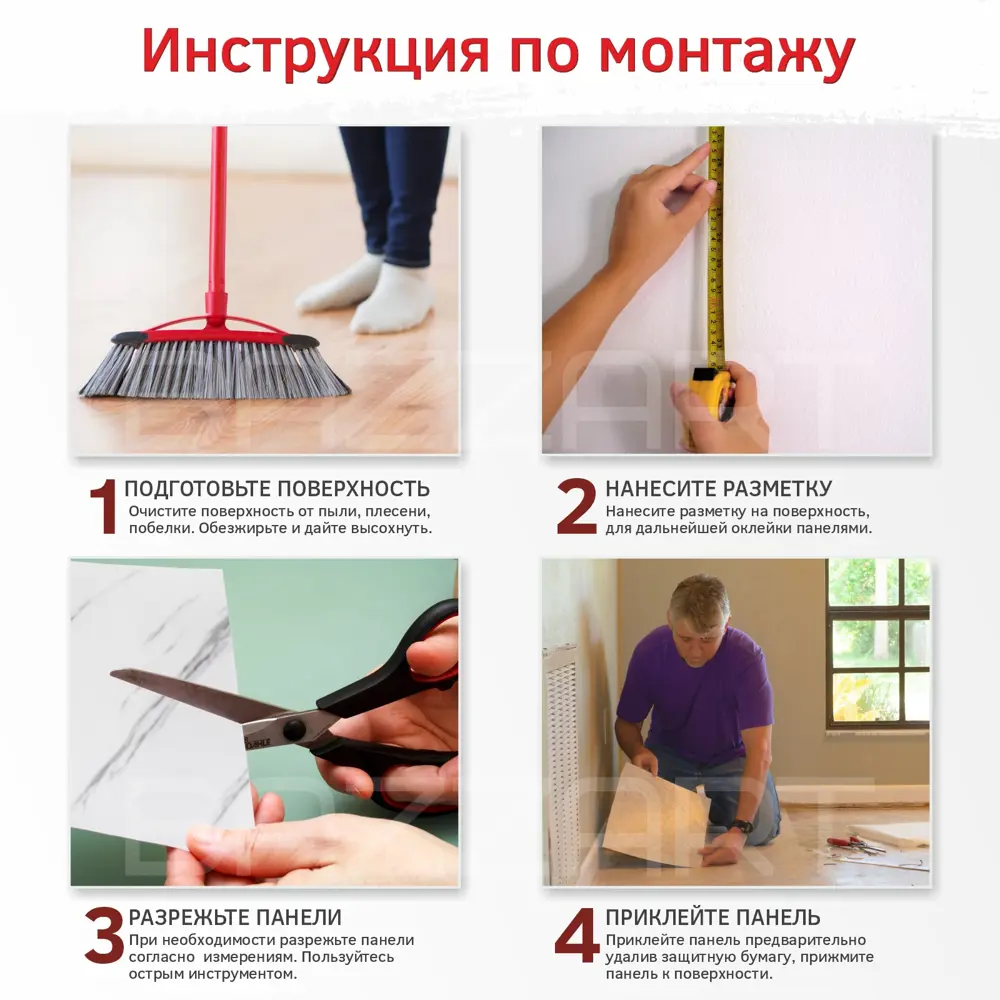 Инструкция по монтажу

1 ПОДГОТОВЬТЕ ПОВЕРХНОСТЬ
Очистите поверхность от пыли, плесени, побелки. Обезжирьте и дайте высохнуть.

2 НАНЕСИТЕ РАЗМЕТКУ
Нанесите разметку на поверхность, для дальнейшей оклейки панелями.

3 РАЗРЕЖЬТЕ ПАНЕЛИ
При необходимости разрежьте панели согласно измерениям. Пользуйтесь острым инструментом.

4 ПРИКЛЕЙТЕ ПАНЕЛЬ
Приклейте панель предварительно удалив защитную бумагу, прижмите панель к поверхности.