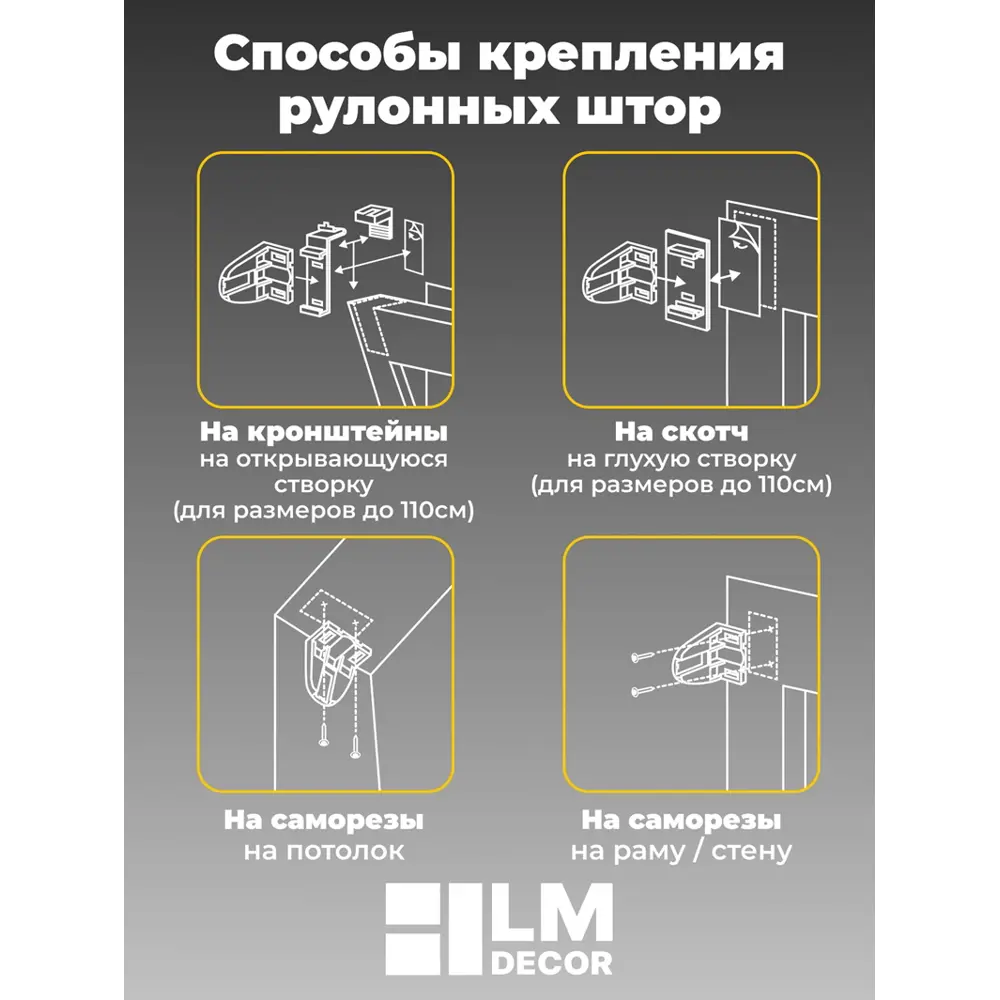 Способы крепления рулонных штор

На кронштейны
на открывающуюся створку
(для размеров до 110см)

На скотч
на глухую створку
(для размеров до 110см)

На саморезы
на потолок

На саморезы
на раму / стену

LM
DECOR