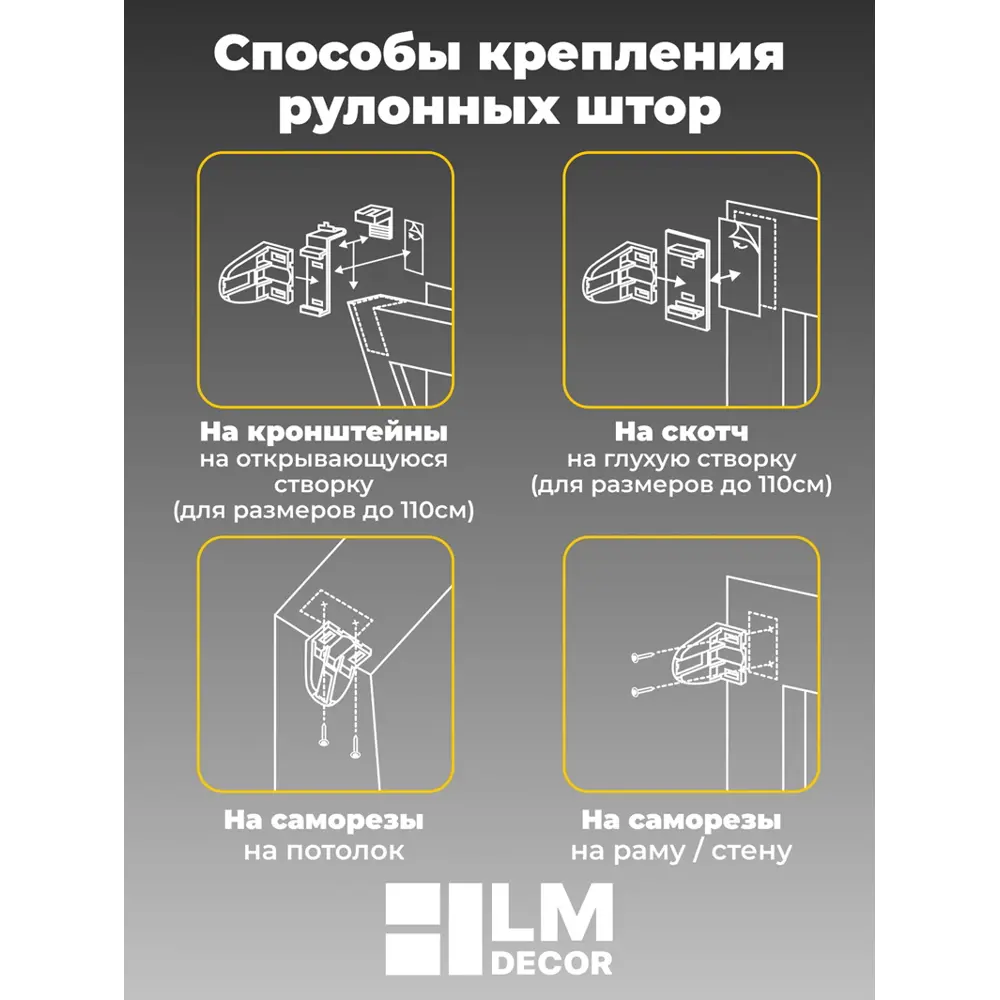 Способы крепления рулонных штор

На кронштейны
на открывающуюся створку
(для размеров до 110см)

На скотч
на глухую створку
(для размеров до 110см)

На саморезы
на потолок

На саморезы
на раму / стену

LM
DECOR