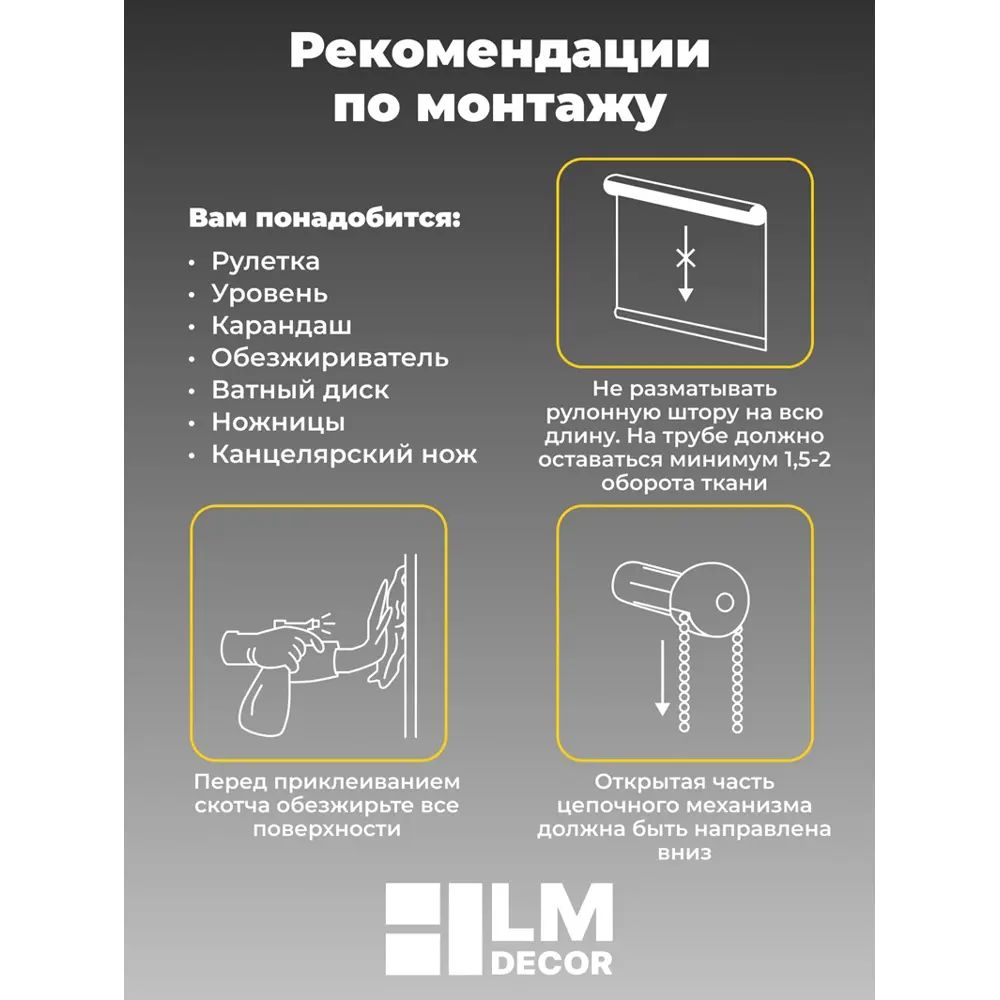 Рекомендации по монтажу

Вам понадобится:
• Рулетка
• Уровень
• Карандаш
• Обезжириватель
• Ватный диск
• Ножницы
• Канцелярский нож

Не разматывать рулонную штору на всю длину. На трубе должно оставаться минимум 1,5-2 оборота ткани

Перед приклеиванием скотча обезжирьте все поверхности

Открытая часть цепочного механизма должна быть направлена вниз

LM DECOR