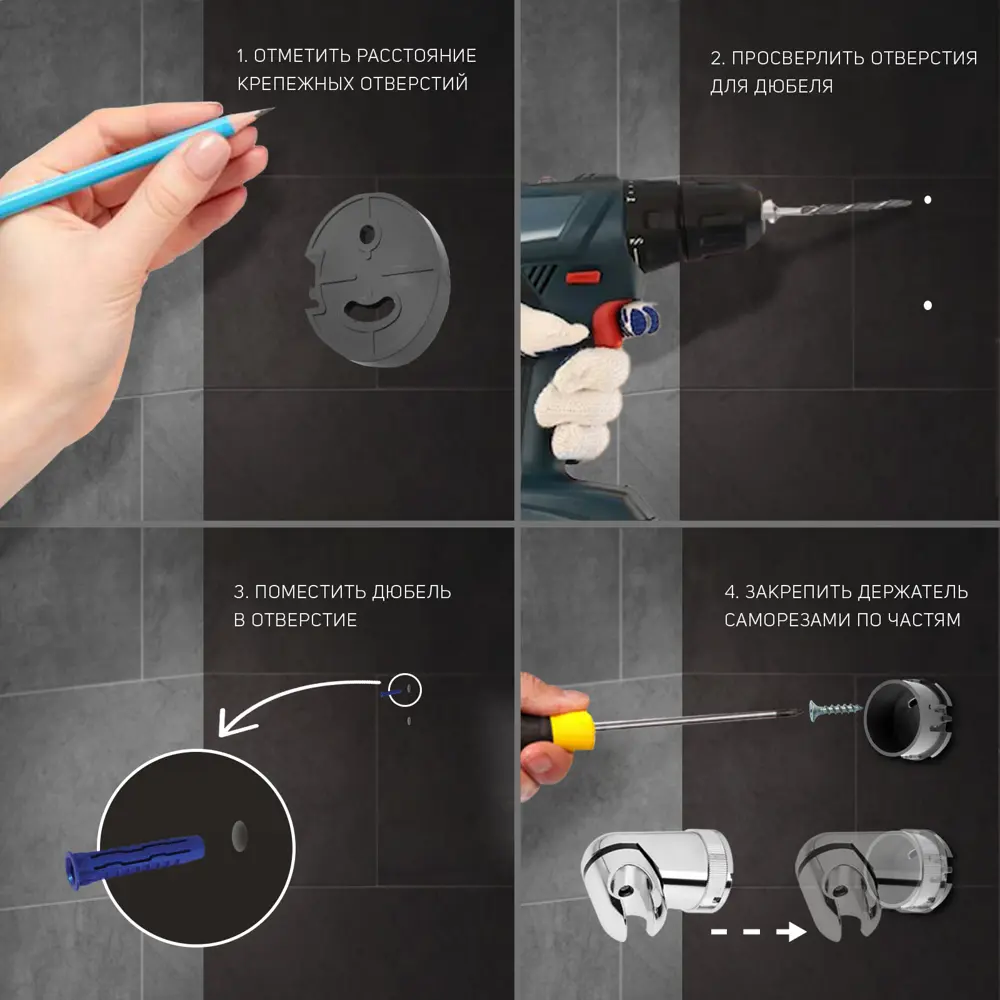 1. ОТМЕТИТЬ РАССТОЯНИЕ КРЕПЕЖНЫХ ОТВЕРСТИЙ

2. ПРОСВЕРЛИТЬ ОТВЕРСТИЯ ДЛЯ ДЮБЕЛЯ

3. ПОМЕСТИТЬ ДЮБЕЛЬ В ОТВЕРСТИЕ

4. ЗАКРЕПИТЬ ДЕРЖАТЕЛЬ САМОРЕЗАМИ ПО ЧАСТЯМ