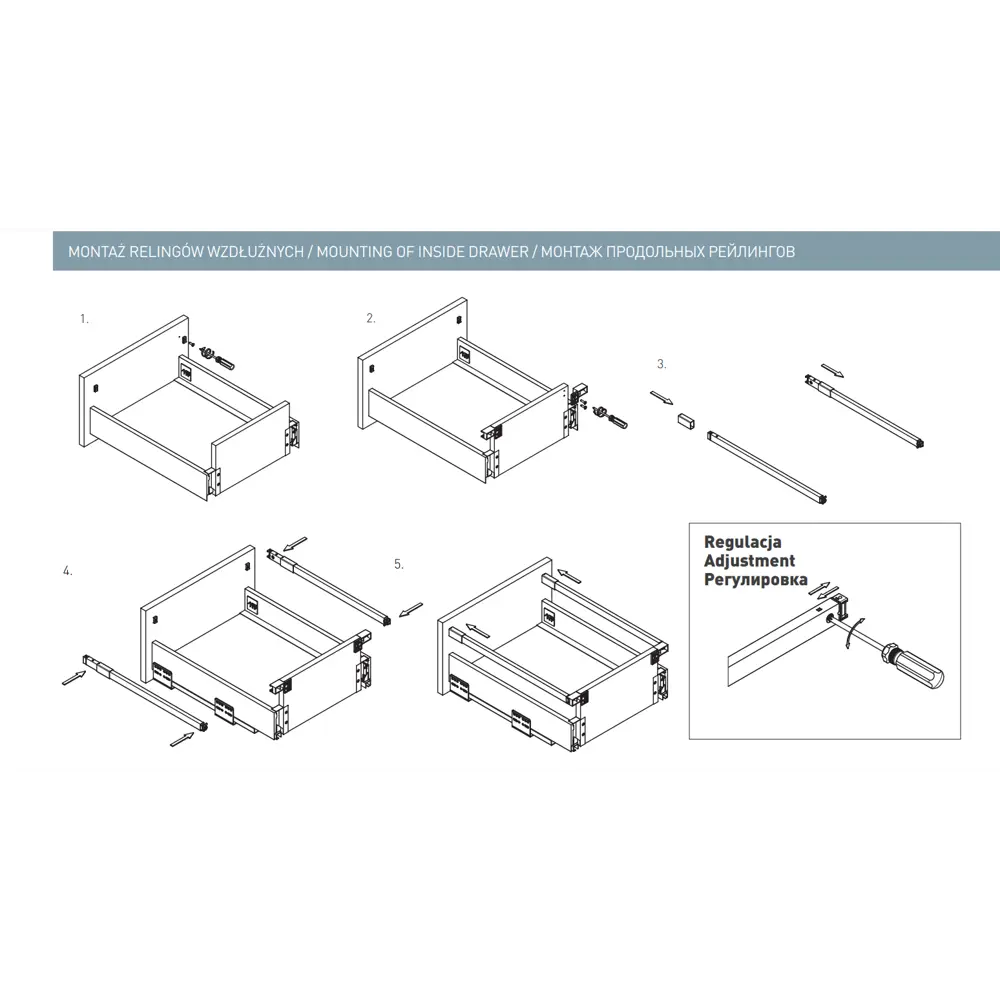 MONTAŻ RELINGÓW WZDŁUŻNYCH / MOUNTING OF INSIDE DRAWER / МОНТАЖ ПРОДОЛЬНЫХ РЕЙЛИНГОВ

1.

2.

3.

4.

5.

Regulacja
Adjustment
Регулировка