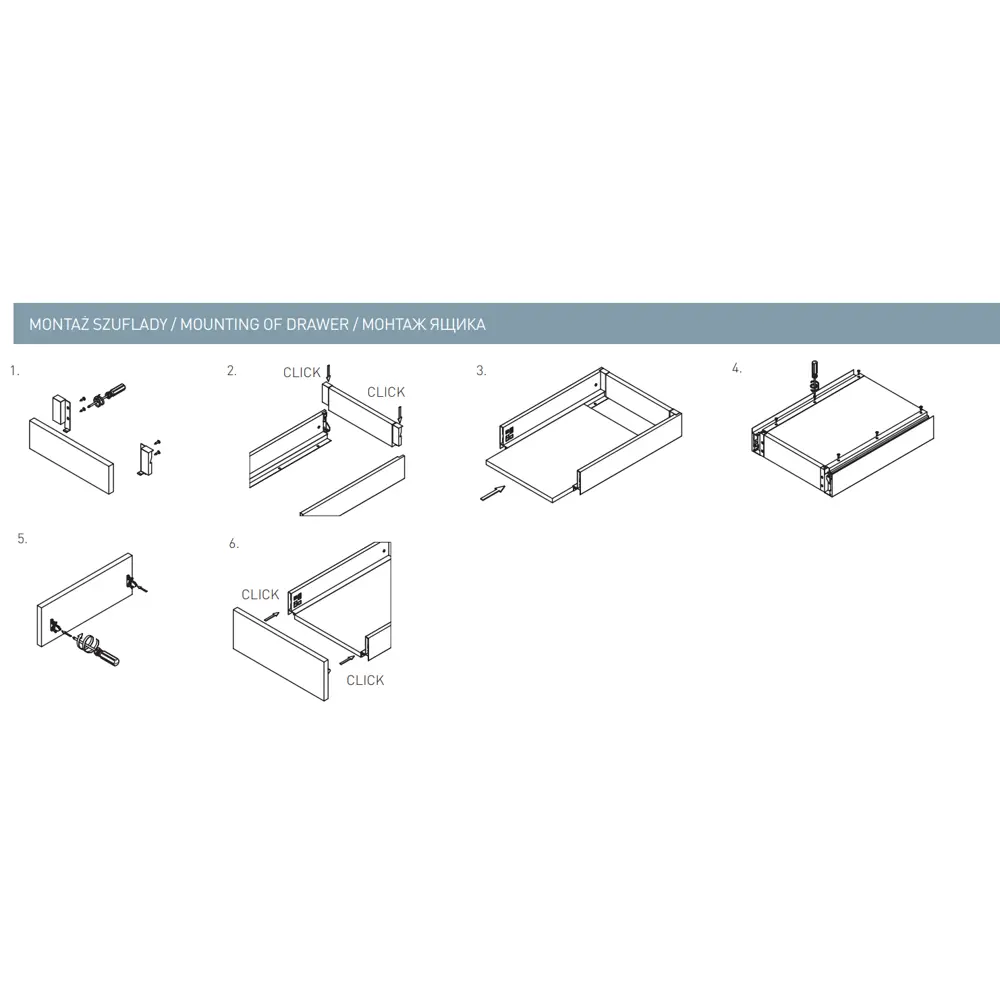 MONTAŻ SZUFLADY / MOUNTING OF DRAWER / МОНТАЖ ЯЩИКА

1.

2.
CLICK
CLICK

3.

4.

5.

6.
CLICK
CLICK