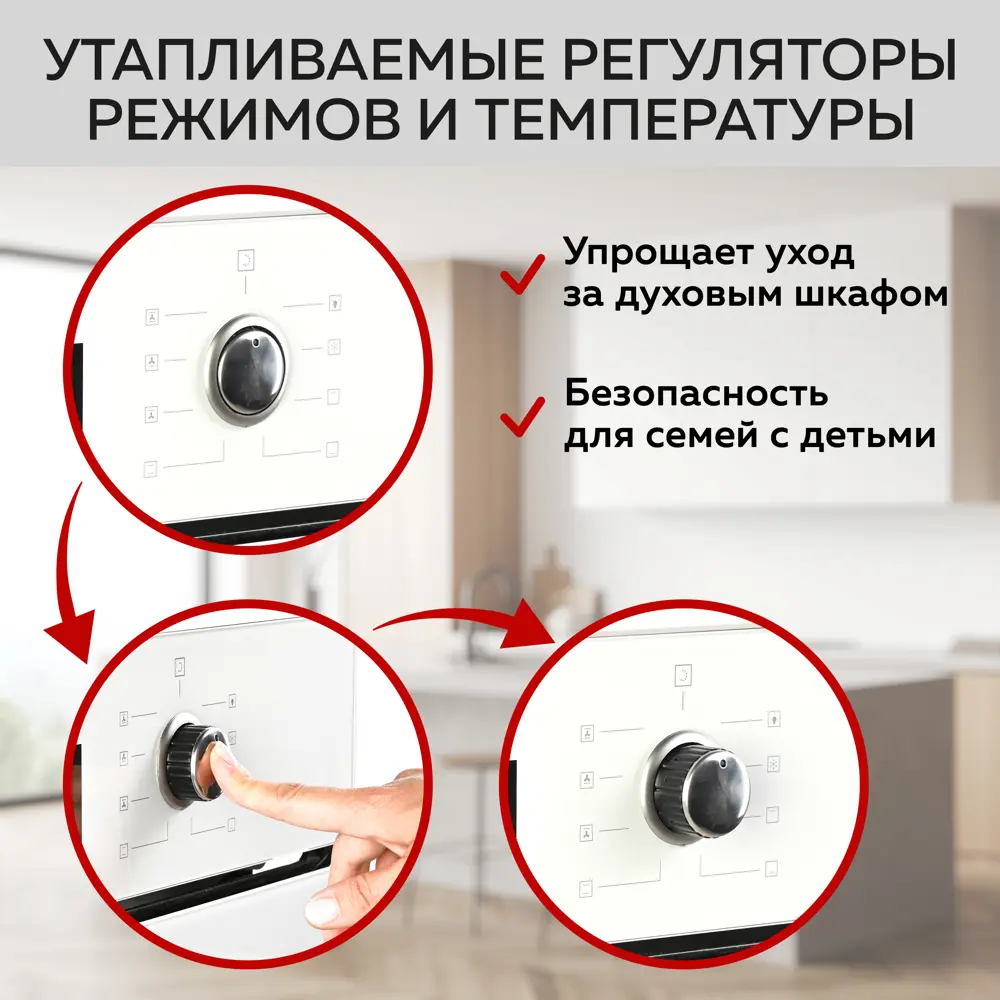 УТАПЛИВАЕМЫЕ РЕГУЛЯТОРЫ РЕЖИМОВ И ТЕМПЕРАТУРЫ

Упрощает уход за духовым шкафом

Безопасность для семей с детьми