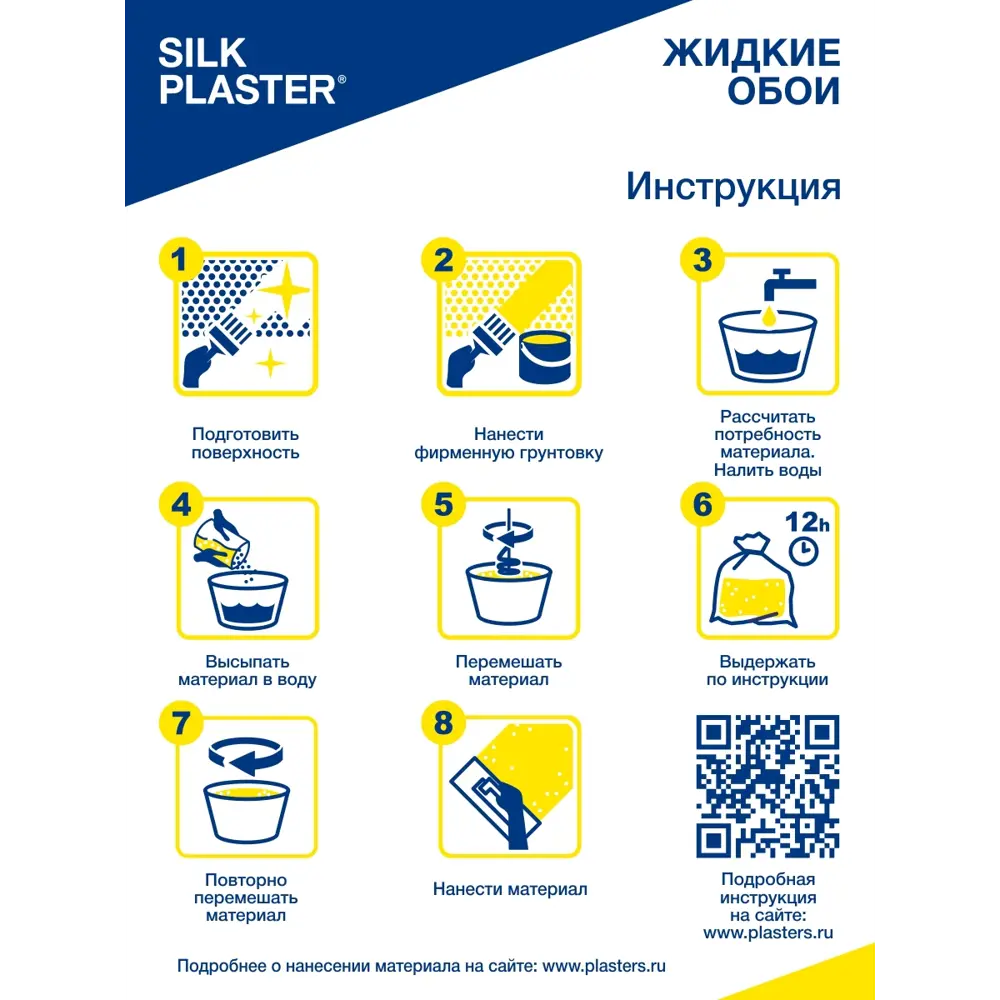 SILK PLASTER®

ЖИДКИЕ ОБОИ

Инструкция

1
Подготовить поверхность

2
Нанести фирменную грунтовку

3
Рассчитать потребность материала. Налить воды

4
Высыпать материал в воду

5
Перемешать материал

6
12h
Выдержать по инструкции

7
Повторно перемешать материал

8
Нанести материал

Подробная инструкция на сайте: www.plasters.ru

Подробнее о нанесении материала на сайте: www.plasters.ru