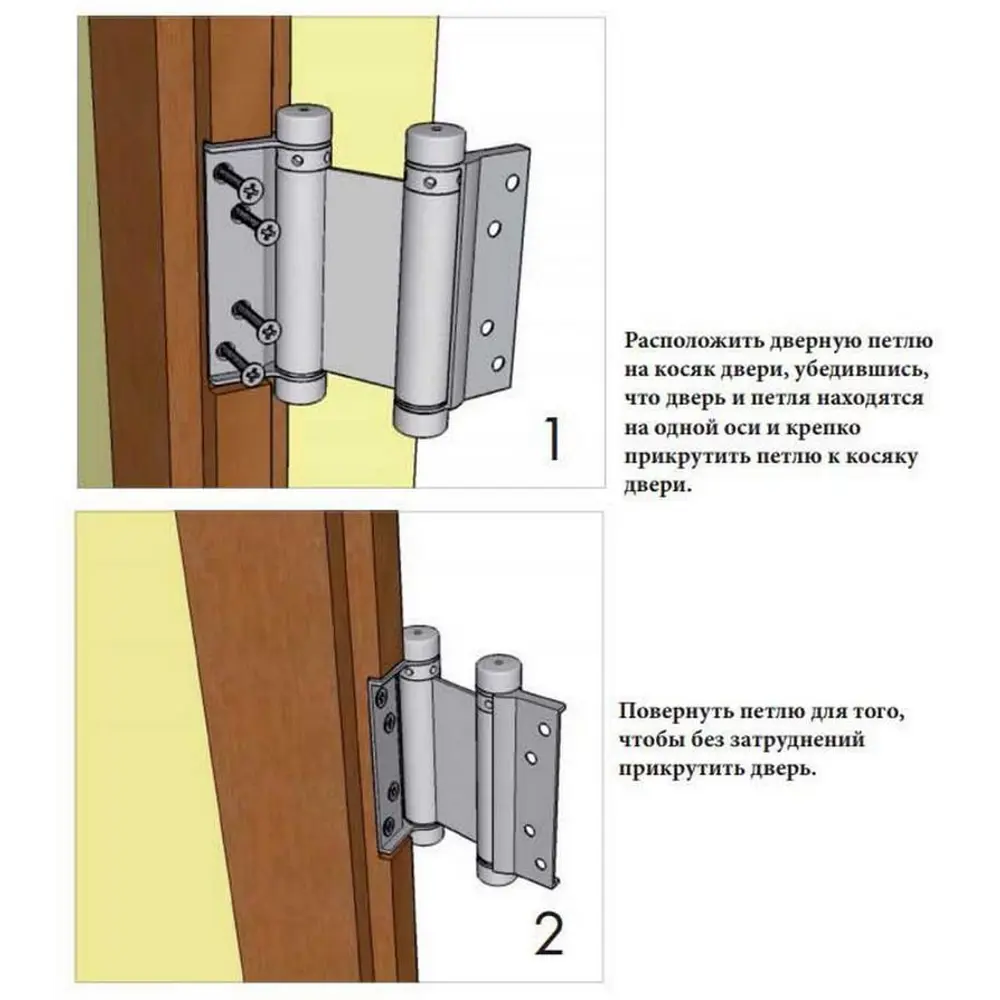 1

Расположить дверную петлю на косяк двери, убедившись, что дверь и петля находятся на одной оси и крепко прикрутить петлю к косяку двери.

2

Повернуть петлю для того, чтобы без затруднений прикрутить дверь.