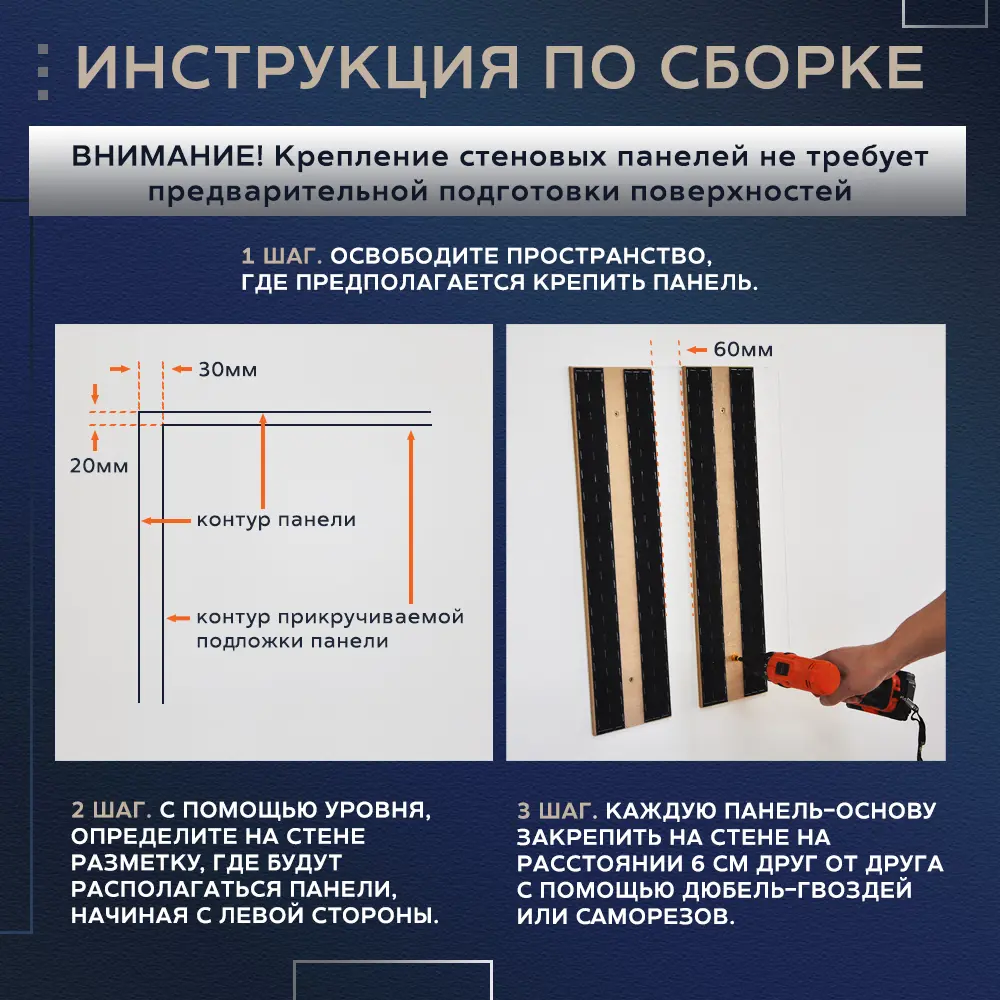 ИНСТРУКЦИЯ ПО СБОРКЕ

ВНИМАНИЕ! Крепление стеновых панелей не требует предварительной подготовки поверхностей

1 ШАГ. ОСВОБОДИТЕ ПРОСТРАНСТВО, ГДЕ ПРЕДПОЛАГАЕТСЯ КРЕПИТЬ ПАНЕЛЬ.

30мм

20мм

контур панели

контур прикручиваемой подложки панели

60мм

2 ШАГ. С ПОМОЩЬЮ УРОВНЯ, ОПРЕДЕЛИТЕ НА СТЕНЕ РАЗМЕТКУ, ГДЕ БУДУТ РАСПОЛАГАТЬСЯ ПАНЕЛИ, НАЧИНАЯ С ЛЕВОЙ СТОРОНЫ.

3 ШАГ. КАЖДУЮ ПАНЕЛЬ-ОСНОВУ ЗАКРЕПИТЬ НА СТЕНЕ НА РАССТОЯНИИ 6 СМ ДРУГ ОТ ДРУГА С ПОМОЩЬЮ ДЮБЕЛЬ-ГВОЗДЕЙ ИЛИ САМОРЕЗОВ.