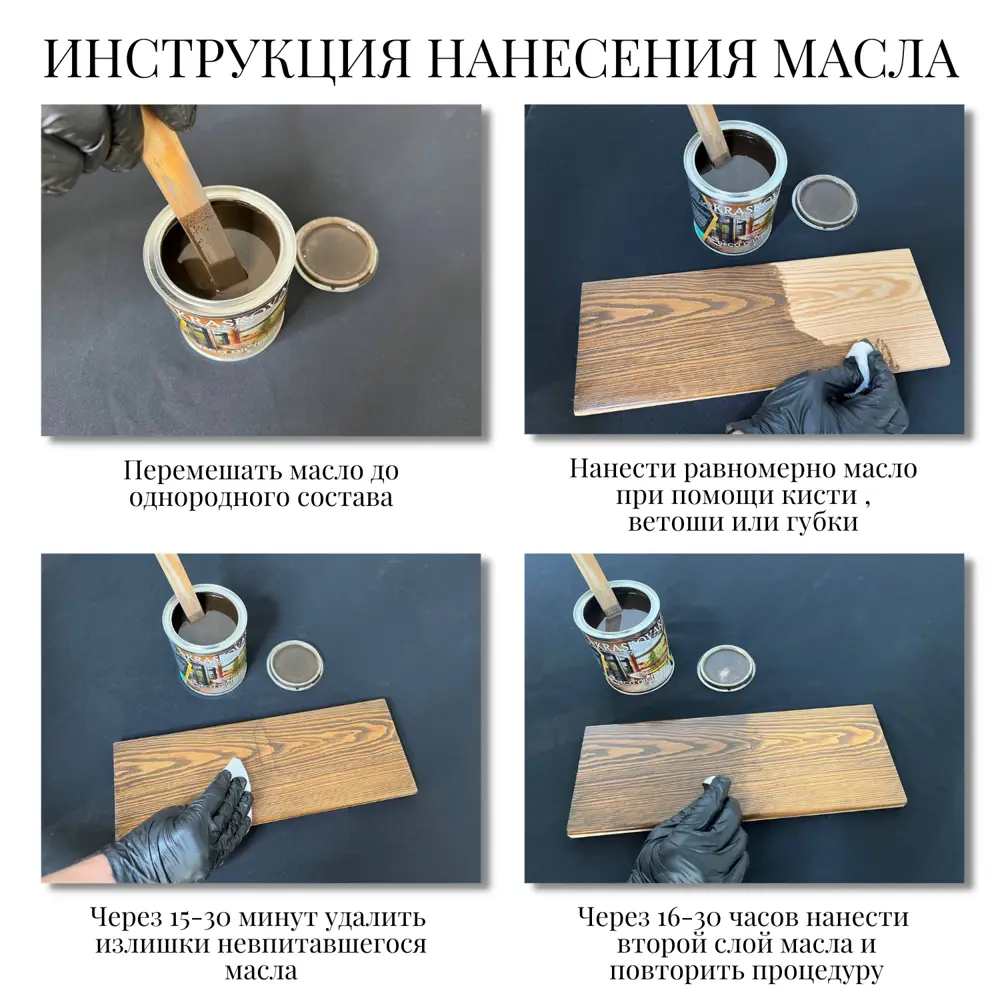 ИНСТРУКЦИЯ НАНЕСЕНИЯ МАСЛА

Перемешать масло до однородного состава

Нанести равномерно масло при помощи кисти , ветоши или губки

Через 15-30 минут удалить излишки невпитавшегося масла

Через 16-30 часов нанести второй слой масла и повторить процедуру