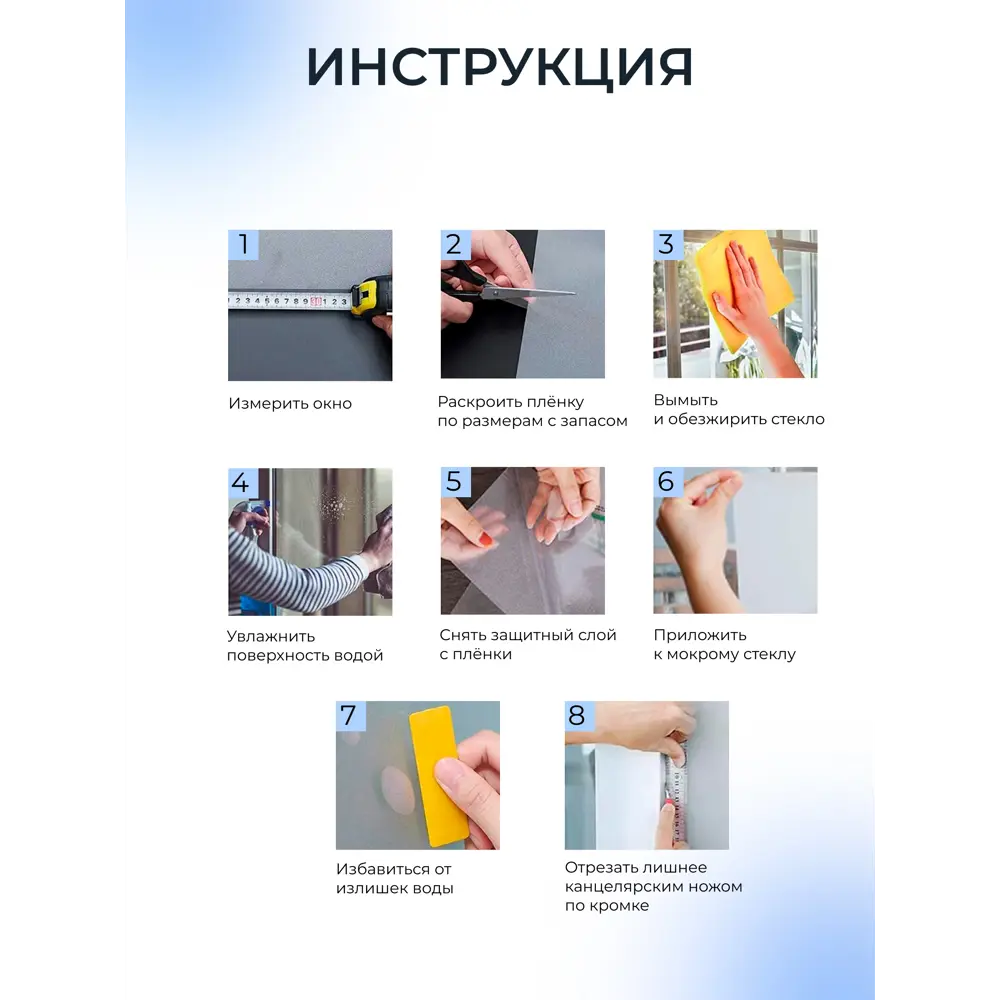 ИНСТРУКЦИЯ

1

Измерить окно

2

Раскроить плёнку по размерам с запасом

3

Вымыть и обезжирить стекло

4

Увлажнить поверхность водой

5

Снять защитный слой с плёнки

6

Приложить к мокрому стеклу

7

Избавиться от излишек воды

8

Отрезать лишнее канцелярским ножом по кромке