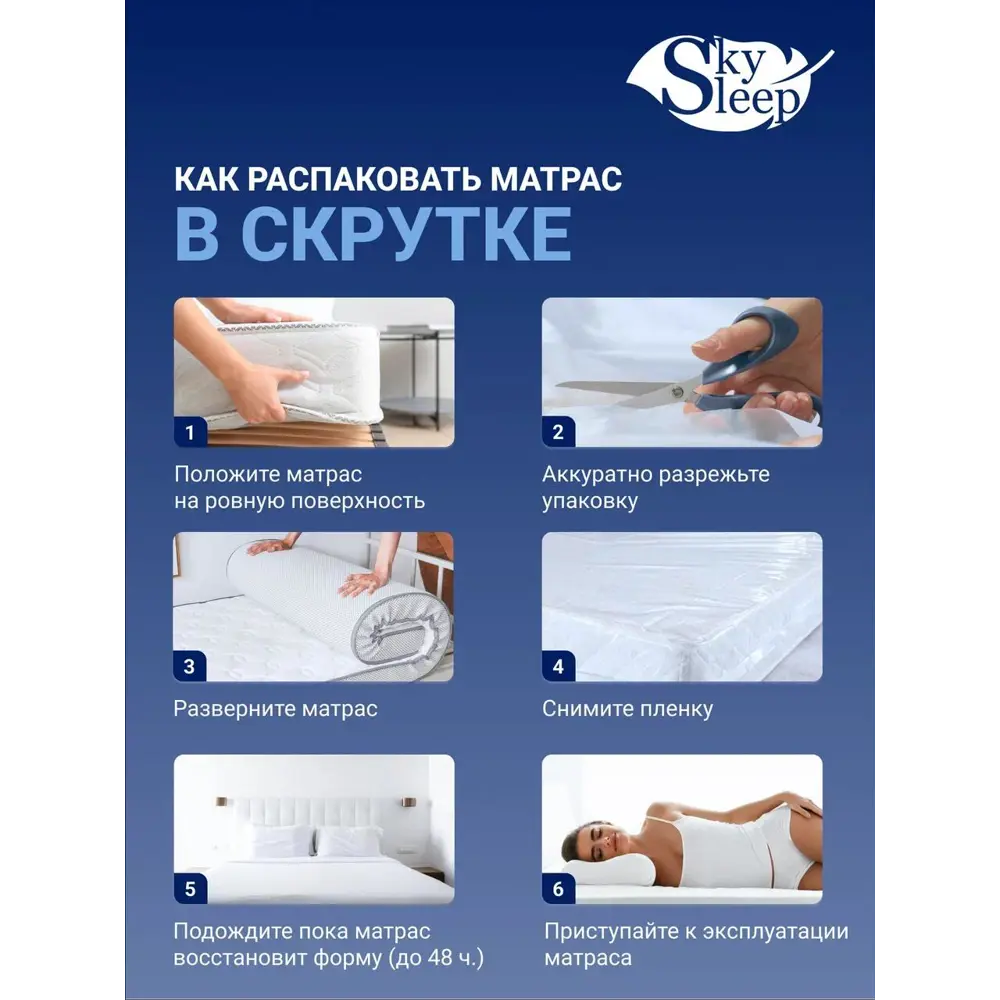 Sky Sleep

КАК РАСПАКОВАТЬ МАТРАС В СКРУТКЕ

1

Положите матрас на ровную поверхность

2

Аккуратно разрежьте упаковку

3

Разверните матрас

4

Снимите пленку

5

Подождите пока матрас восстановит форму (до 48 ч.)

6

Приступайте к эксплуатации матраса