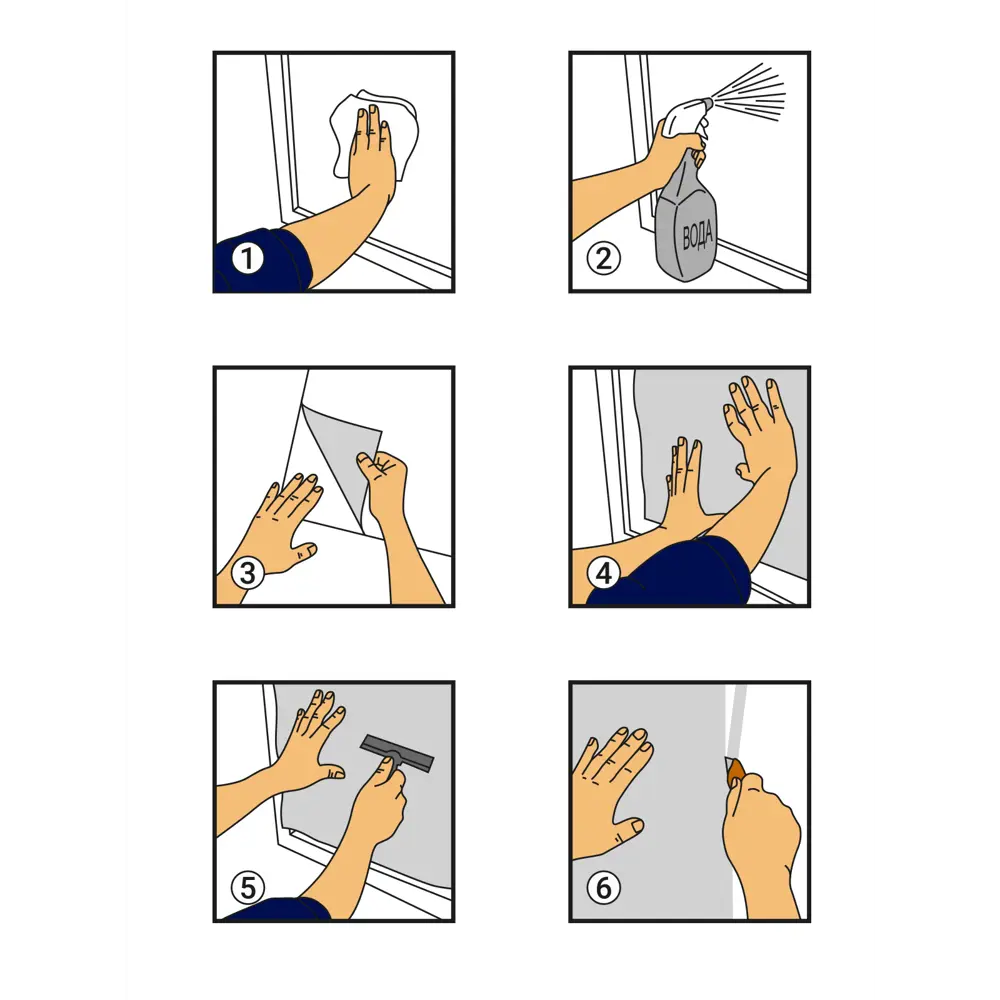 1

2

ВОДА

3

4

5

6