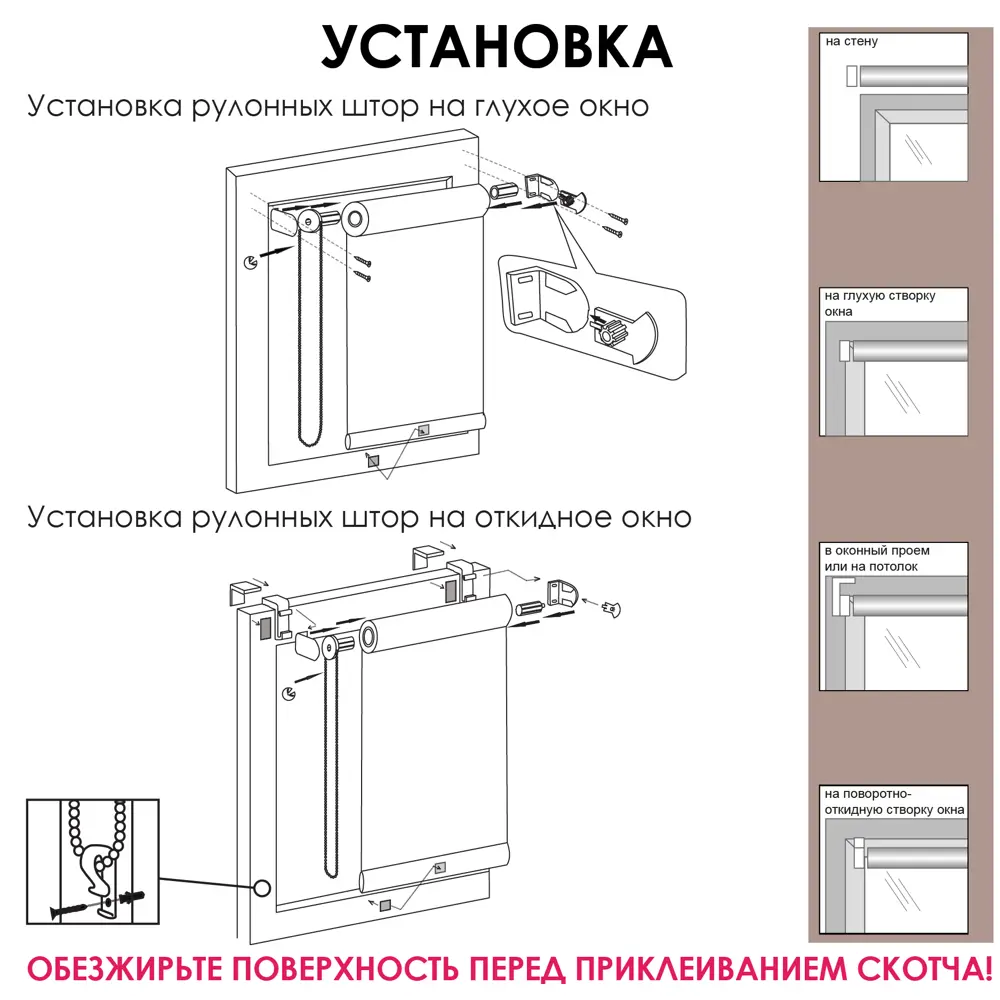 УСТАНОВКА

Установка рулонных штор на глухое окно

Установка рулонных штор на откидное окно

на стену

на глухую створку окна

в оконный проем или на потолок

на поворотно-откидную створку окна

ОБЕЗЖИРЬТЕ ПОВЕРХНОСТЬ ПЕРЕД ПРИКЛЕИВАНИЕМ СКОТЧА!