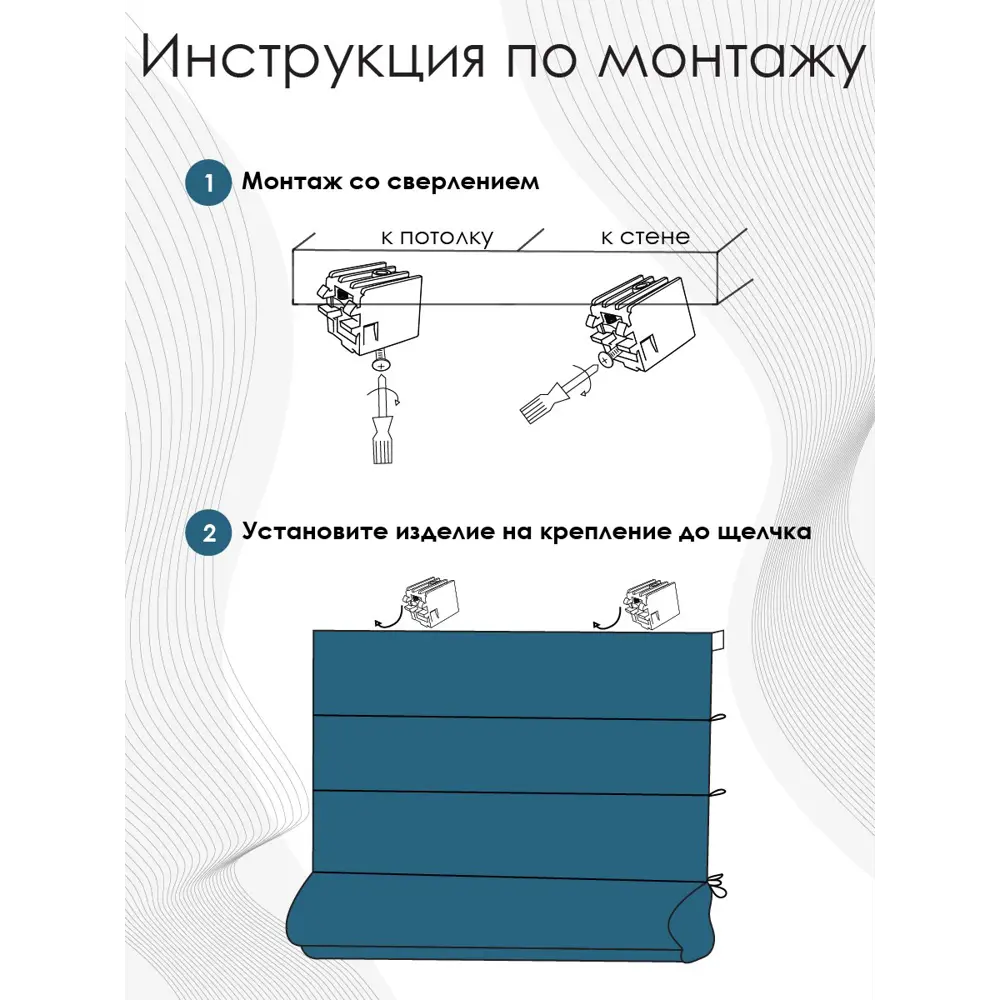 Инструкция по монтажу

1 Монтаж со сверлением

к потолку

к стене

2 Установите изделие на крепление до щелчка