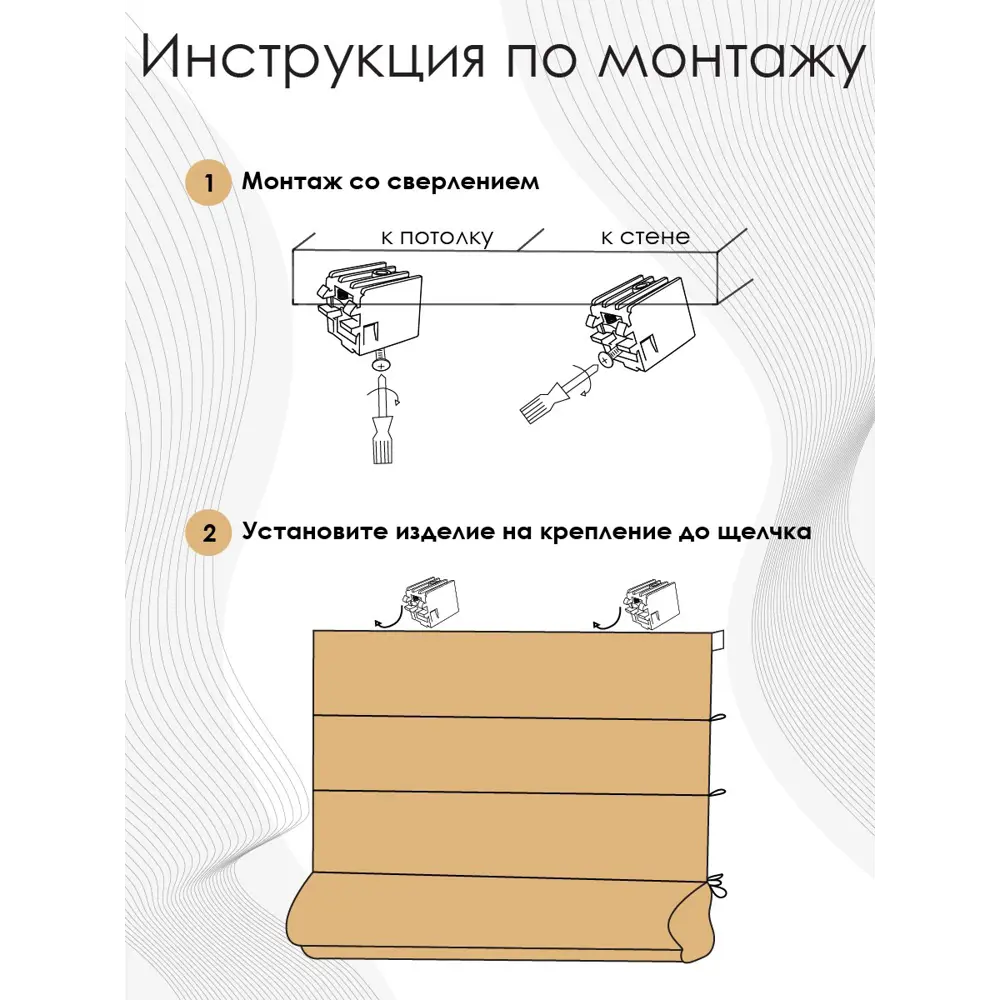 Инструкция по монтажу

1 Монтаж со сверлением

к потолку

к стене

2 Установите изделие на крепление до щелчка