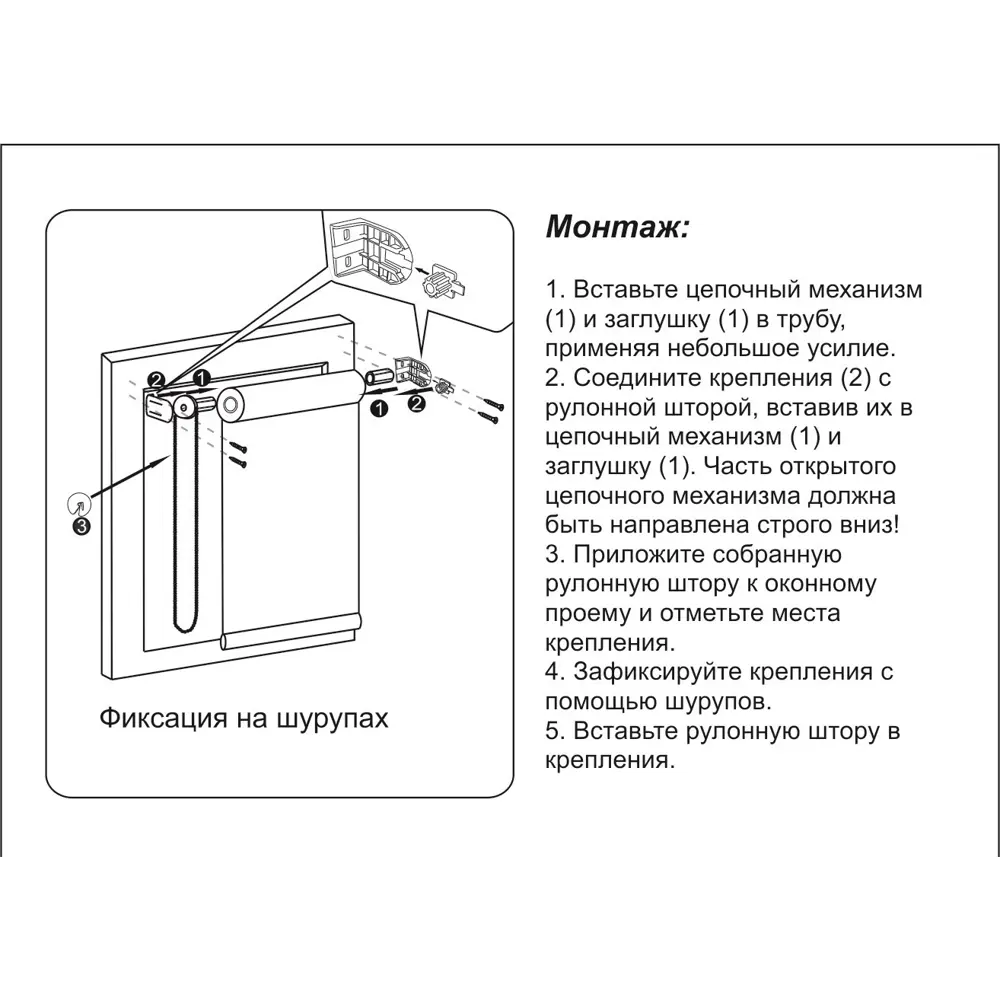 2
1
1
2
3

Фиксация на шурупах

Монтаж:

1. Вставьте цепочный механизм (1) и заглушку (1) в трубу, применяя небольшое усилие.
2. Соедините крепления (2) с рулонной шторой, вставив их в цепочный механизм (1) и заглушку (1). Часть открытого цепочного механизма должна быть направлена строго вниз!
3. Приложите собранную рулонную штору к оконному проему и отметьте места крепления.
4. Зафиксируйте крепления с помощью шурупов.
5. Вставьте рулонную штору в крепления.