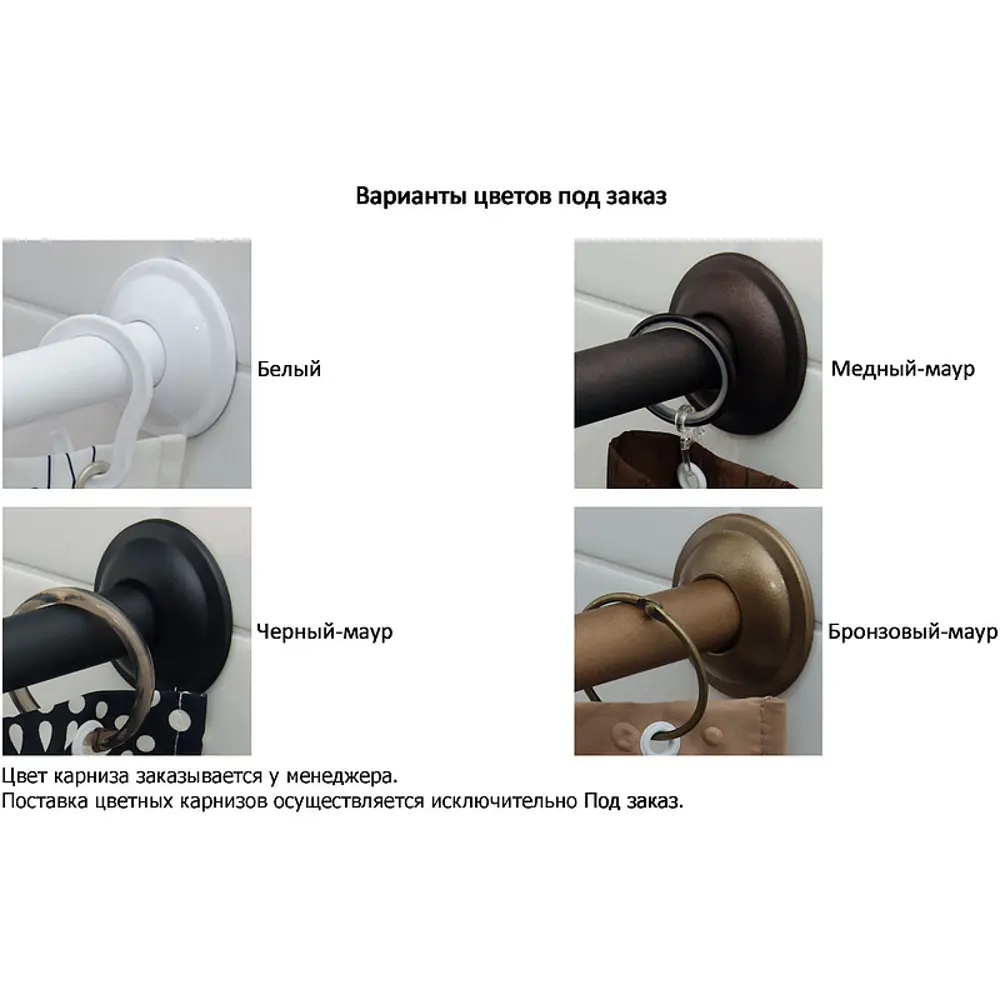 Варианты цветов под заказ

Белый

Медный-маур

Черный-маур

Бронзовый-маур

Цвет карниза заказывается у менеджера.
Поставка цветных карнизов осуществляется исключительно Под заказ.