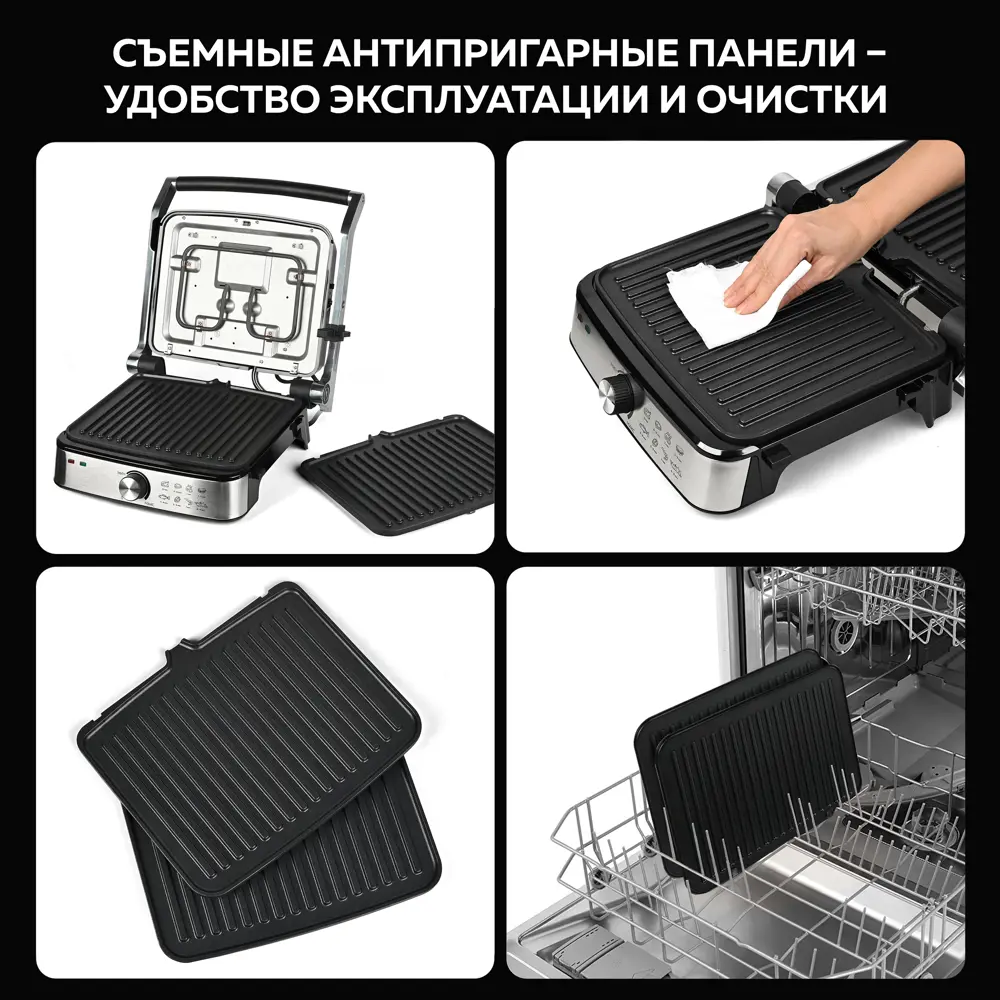 СЪЕМНЫЕ АНТИПРИГАРНЫЕ ПАНЕЛИ – УДОБСТВО ЭКСПЛУАТАЦИИ И ОЧИСТКИ