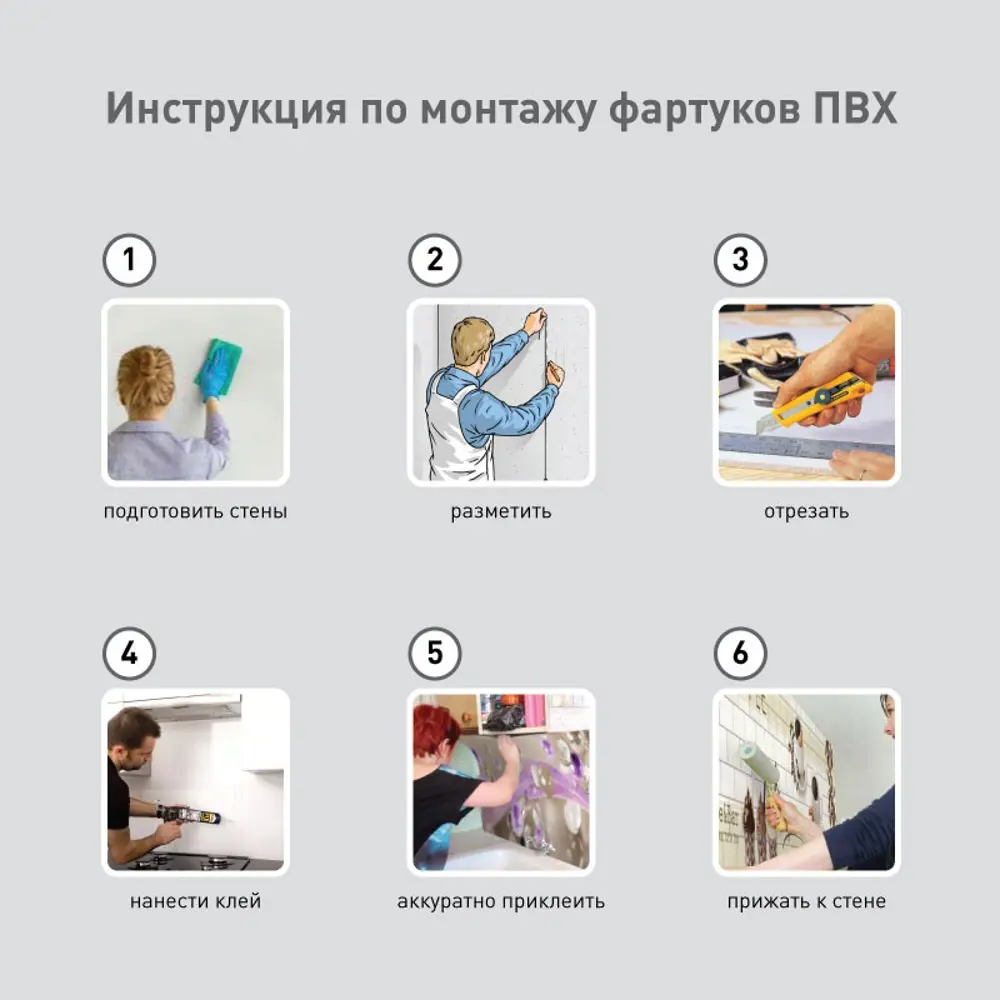 Инструкция по монтажу фартуков ПВХ

1
подготовить стены

2
разметить

3
отрезать

4
нанести клей

5
аккуратно приклеить

6
прижать к стене