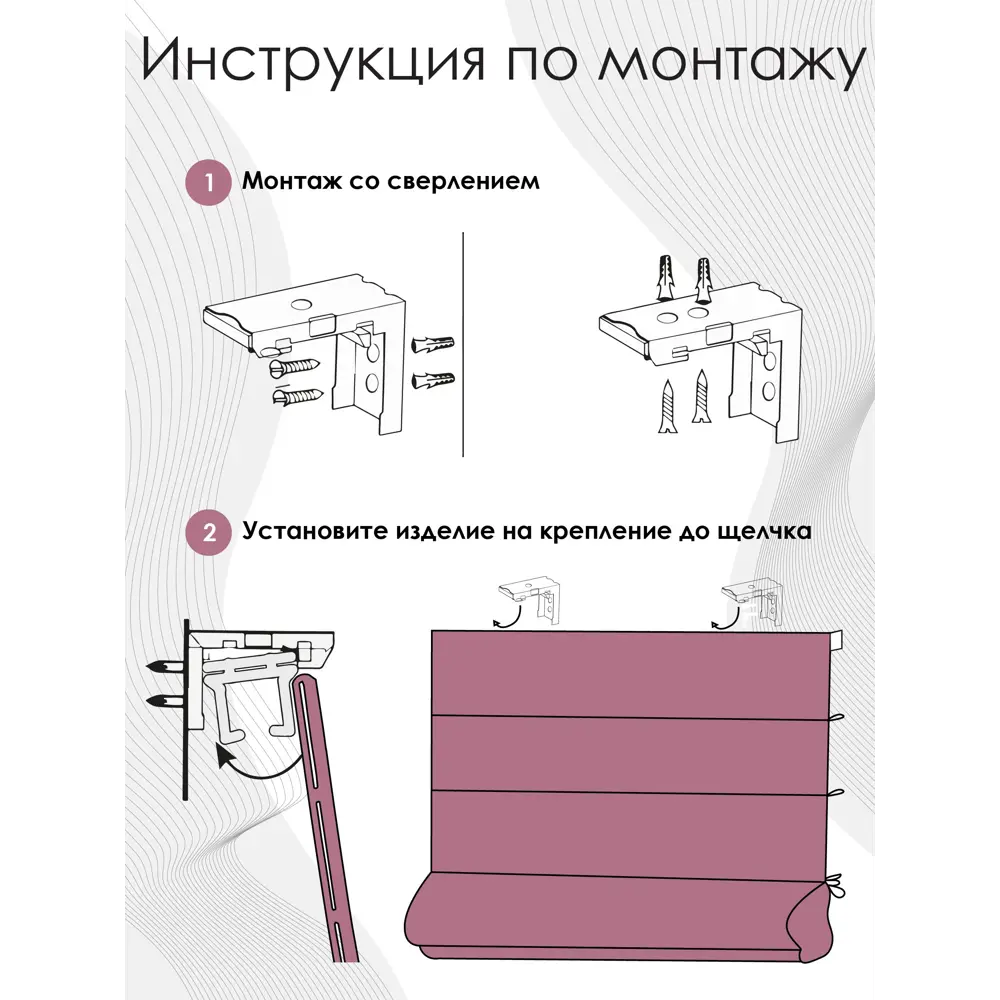 Инструкция по монтажу

1 Монтаж со сверлением

2 Установите изделие на крепление до щелчка