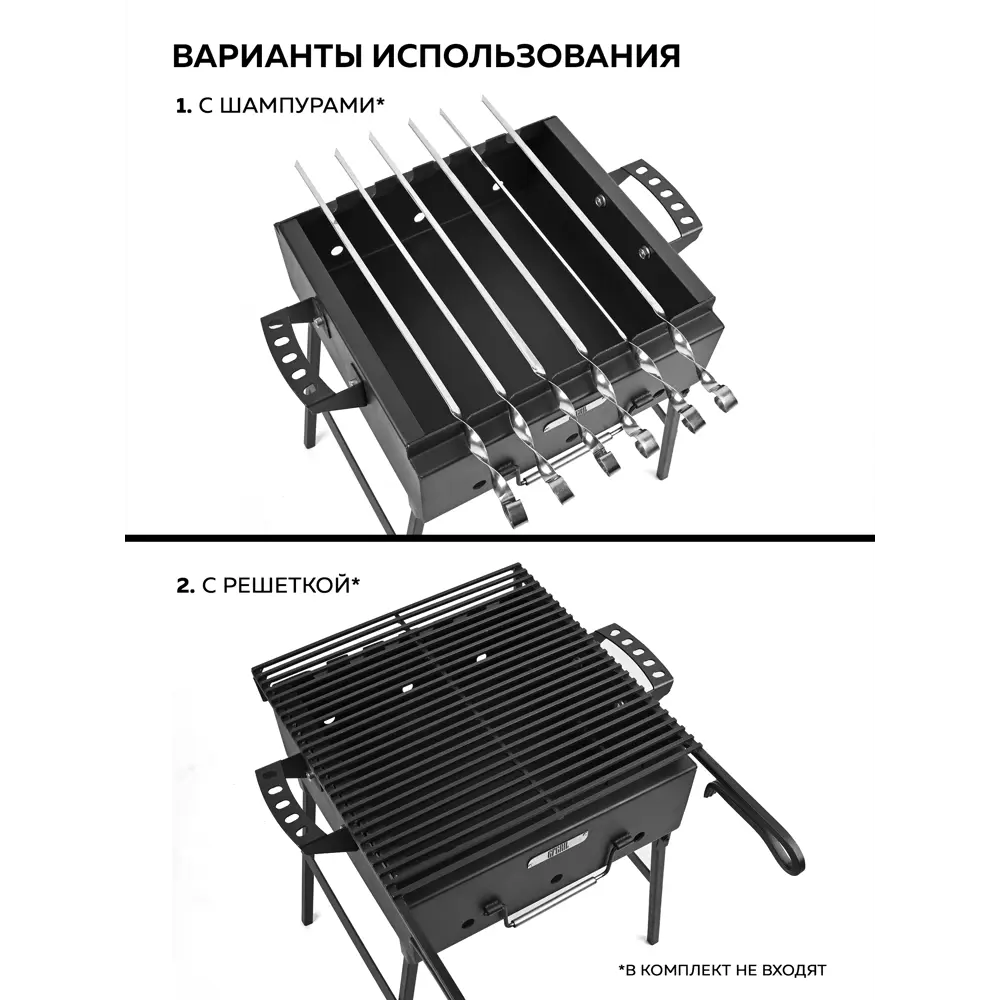 ВАРИАНТЫ ИСПОЛЬЗОВАНИЯ

1. С ШАМПУРАМИ*

2. С РЕШЕТКОЙ*

*В КОМПЛЕКТ НЕ ВХОДЯТ