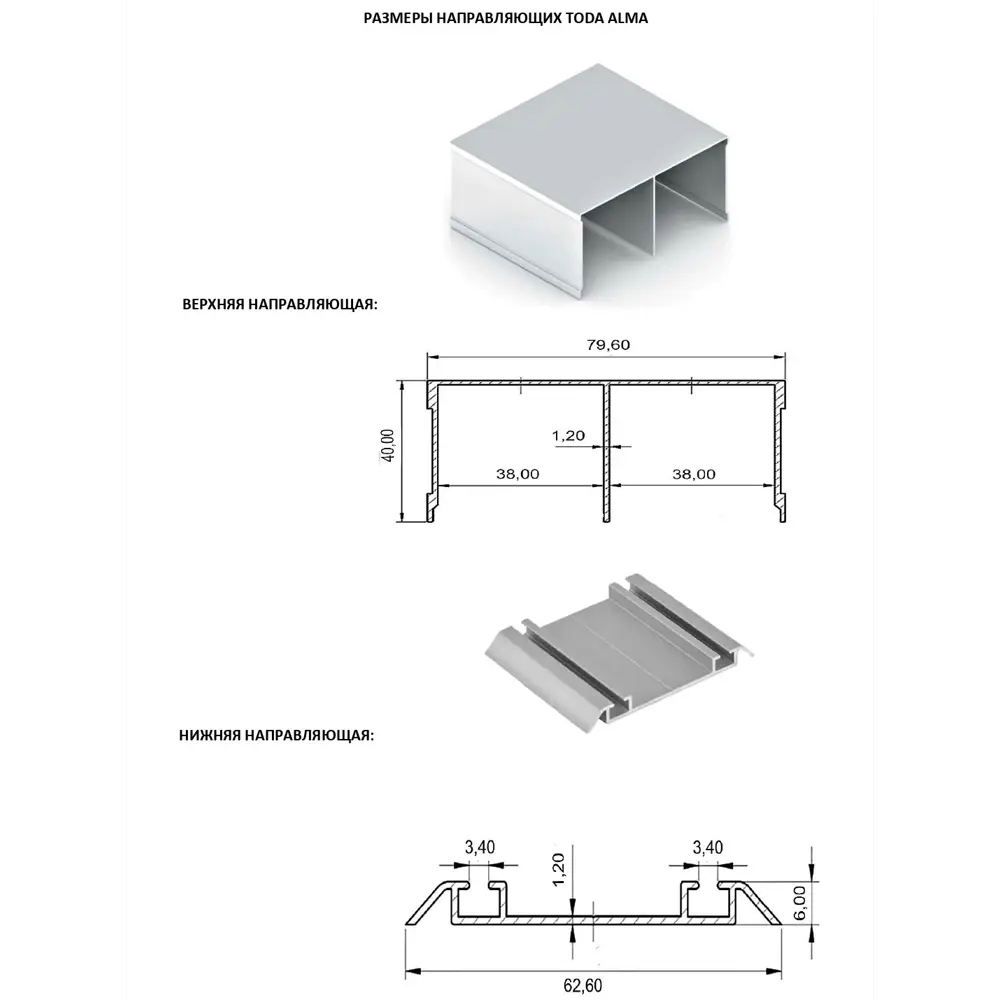 РАЗМЕРЫ НАПРАВЛЯЮЩИХ TODA ALMA

ВЕРХНЯЯ НАПРАВЛЯЮЩАЯ:

79,60
40,00
1,20
38,00
38,00

НИЖНЯЯ НАПРАВЛЯЮЩАЯ:

3,40
1,20
3,40
6,00
62,60