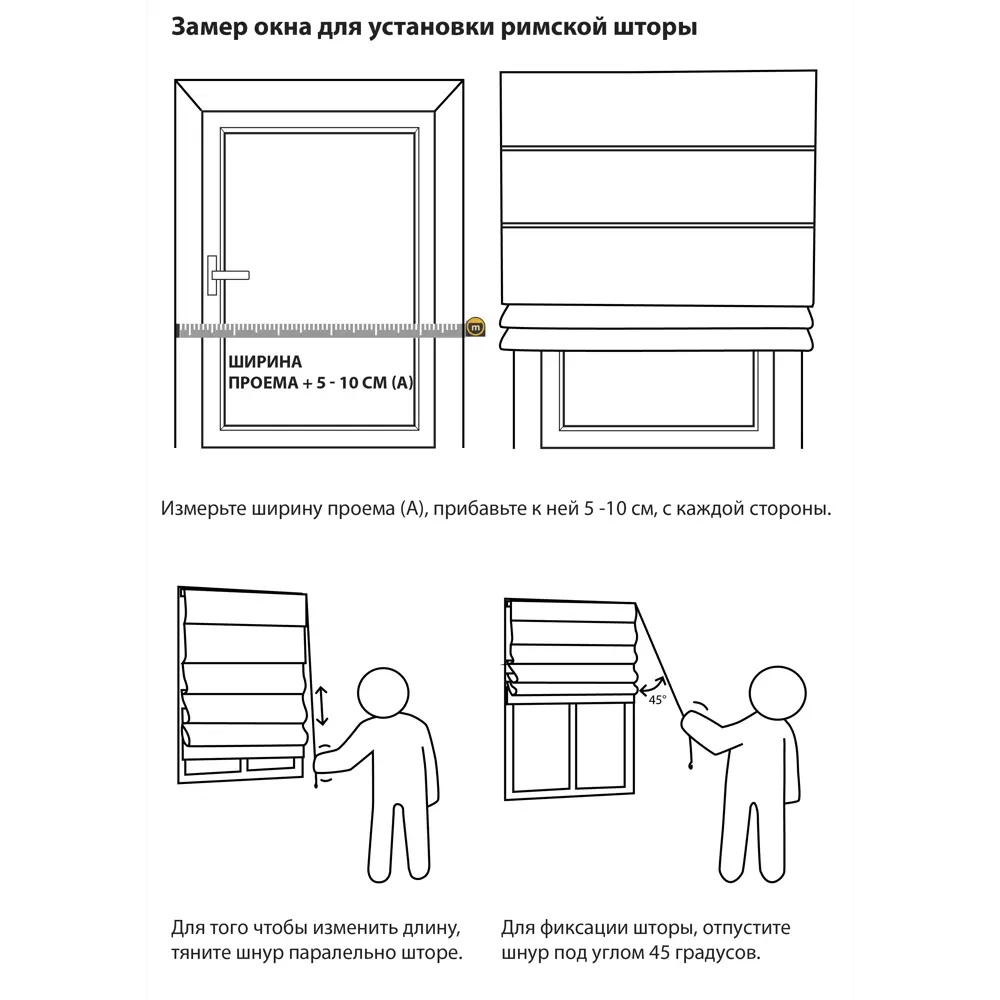 Замер окна для установки римской шторы

ШИРИНА
ПРОЕМА + 5 - 10 СМ (А)

Измерьте ширину проема (А), прибавьте к ней 5 -10 см, с каждой стороны.

45°

Для того чтобы изменить длину, тяните шнур паралельно шторе.

Для фиксации шторы, отпустите шнур под углом 45 градусов.