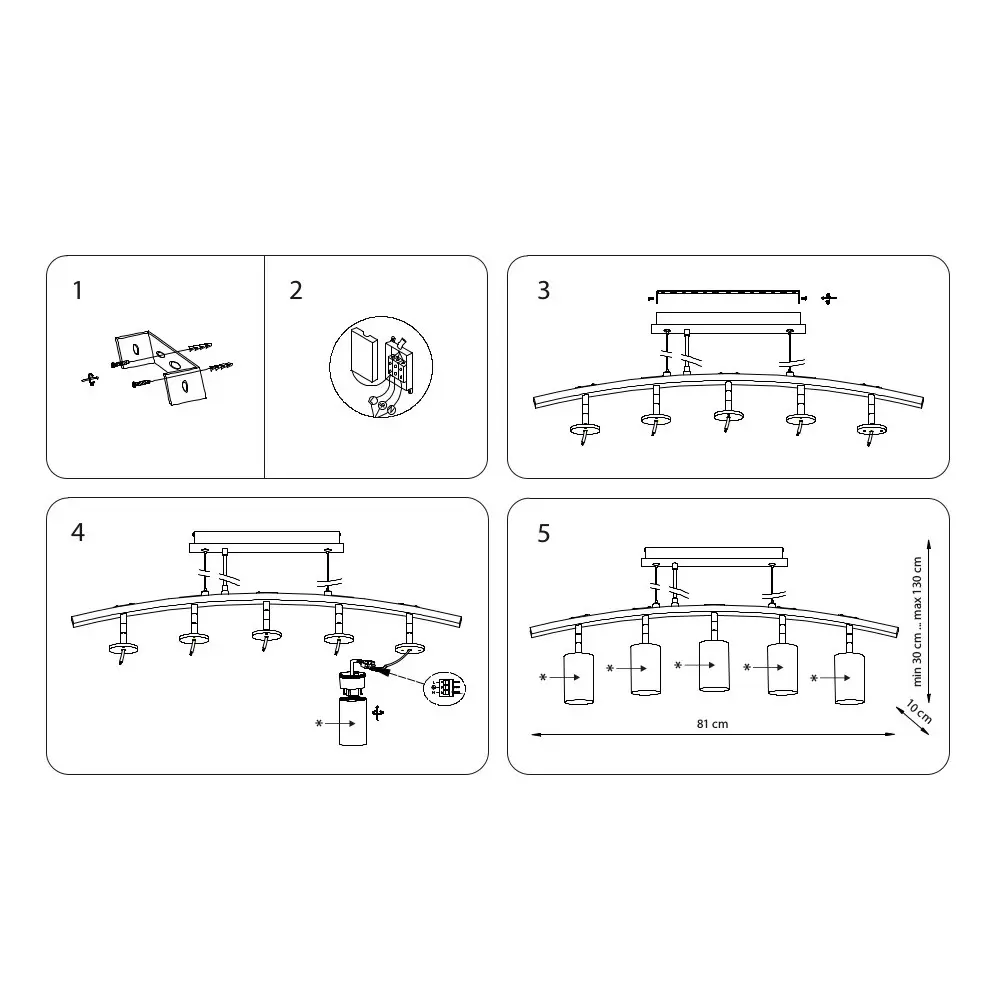 1

2

3

4

*

5

*

*

*

*

*

81 cm

min 30 cm ... max 130 cm

10 cm