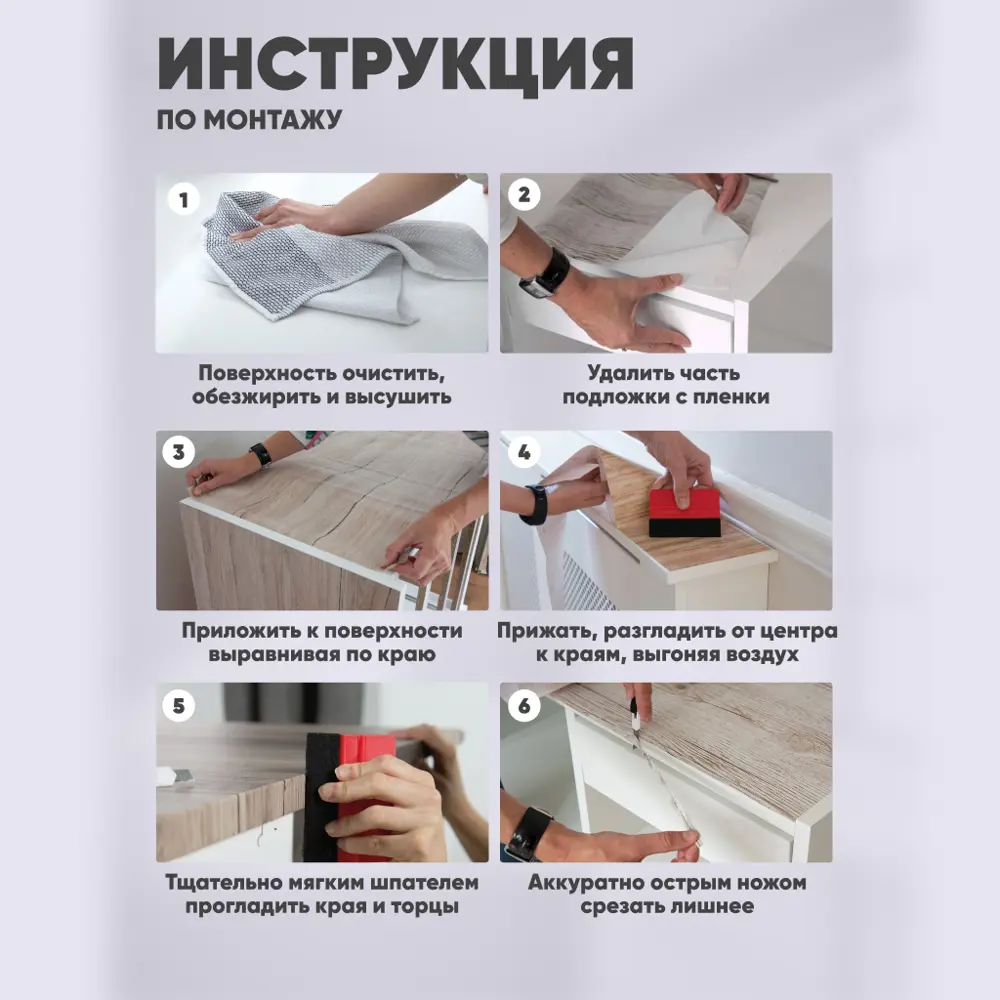 ИНСТРУКЦИЯ
ПО МОНТАЖУ

1
Поверхность очистить, обезжирить и высушить

2
Удалить часть подложки с пленки

3
Приложить к поверхности выравнивая по краю

4
Прижать, разгладить от центра к краям, выгоняя воздух

5
Тщательно мягким шпателем прогладить края и торцы

6
Аккуратно острым ножом срезать лишнее