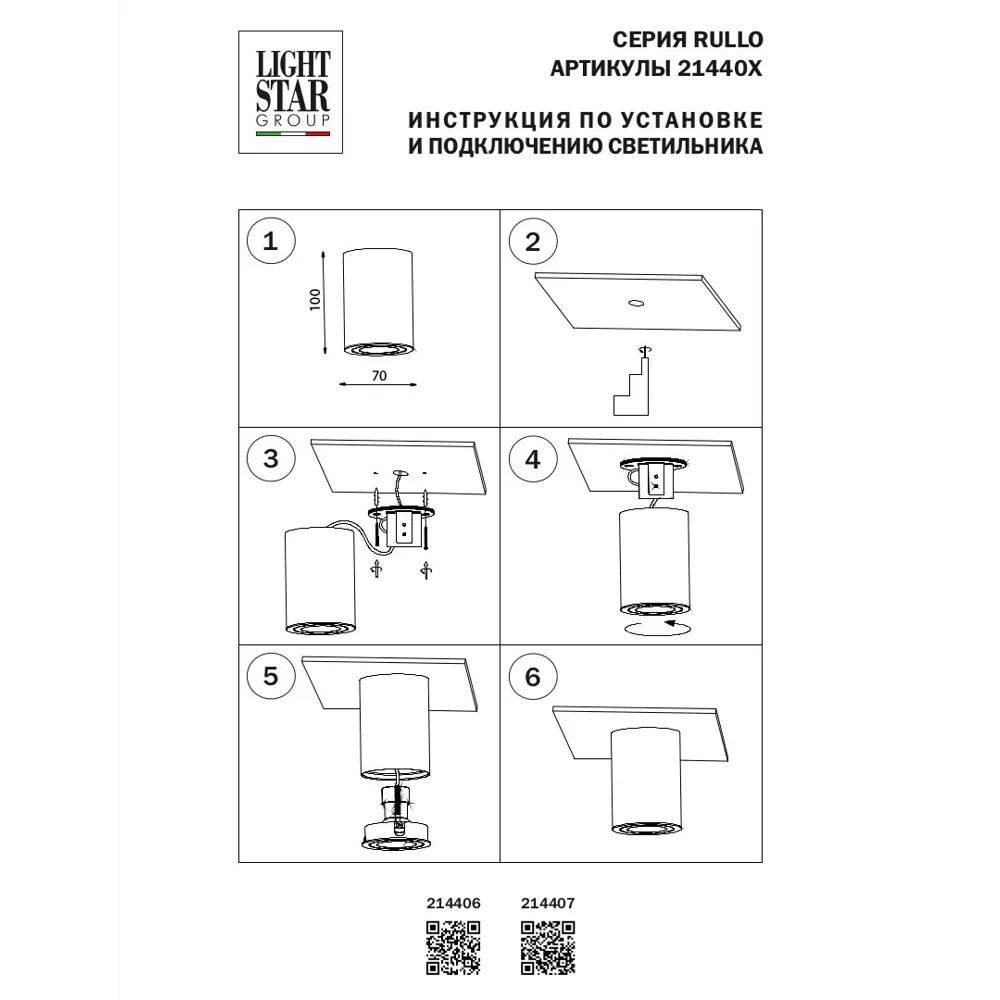 LIGHT STAR GROUP

СЕРИЯ RULLO
АРТИКУЛЫ 21440X

ИНСТРУКЦИЯ ПО УСТАНОВКЕ
И ПОДКЛЮЧЕНИЮ СВЕТИЛЬНИКА

1

100

70

2

3

4

5

6

214406

214407