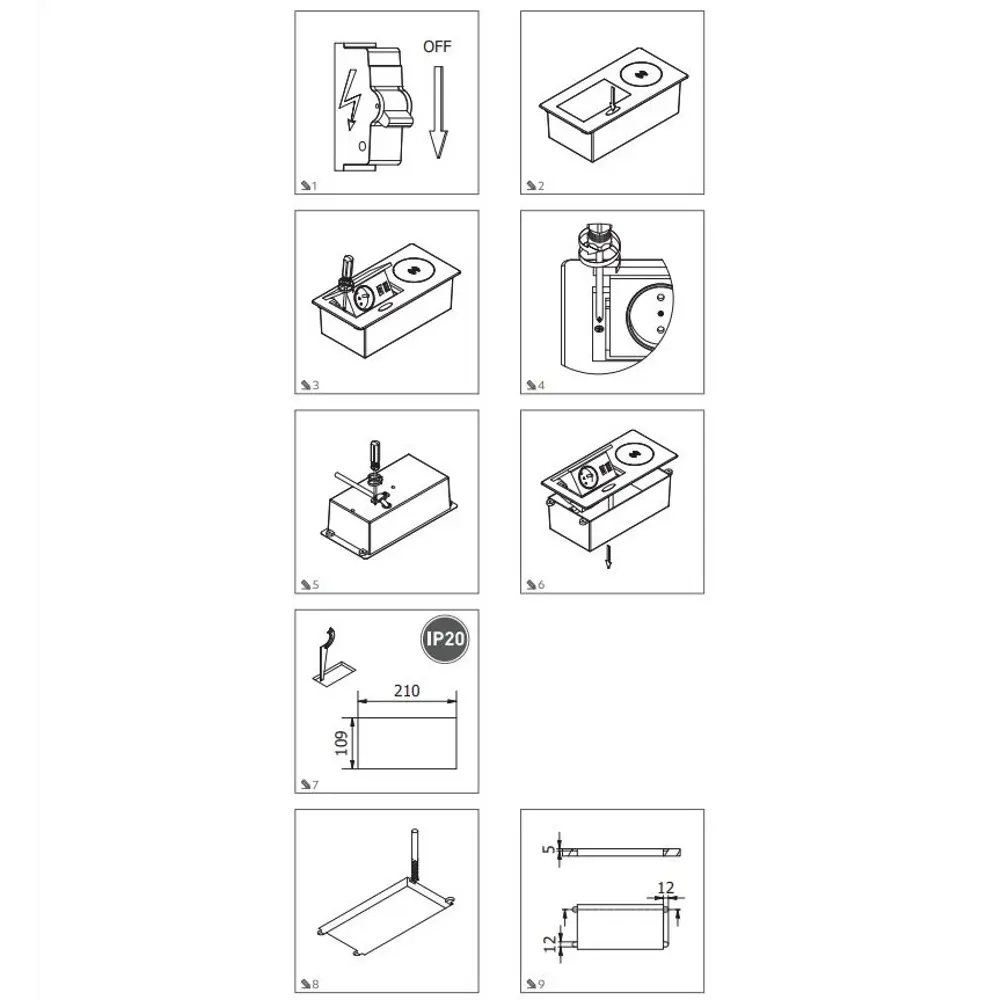 OFF

1

2

3

4

5

6

IP20

210

109

7

8

5

12

12

9