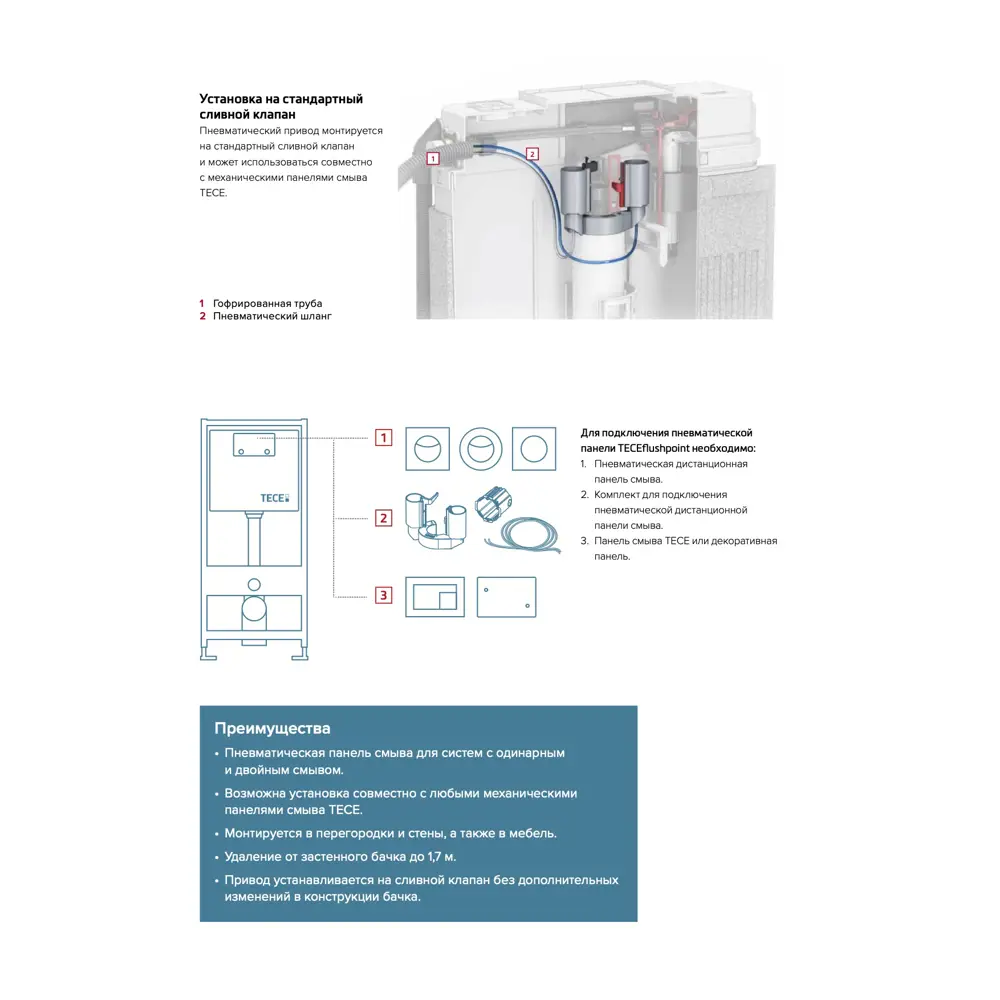 Установка на стандартный сливной клапан

Пневматический привод монтируется на стандартный сливной клапан и может использоваться совместно с механическими панелями смыва TECE.

1

2

1 Гофрированная труба
2 Пневматический шланг

TECE

1

2

3

Для подключения пневматической панели TECEflushpoint необходимо:
1. Пневматическая дистанционная панель смыва.
2. Комплект для подключения пневматической дистанционной панели смыва.
3. Панель смыва TECE или декоративная панель.

Преимущества
• Пневматическая панель смыва для систем с одинарным и двойным смывом.
• Возможна установка совместно с любыми механическими панелями смыва TECE.
• Монтируется в перегородки и стены, а также в мебель.
• Удаление от застенного бачка до 1,7 м.
• Привод устанавливается на сливной клапан без дополнительных изменений в конструкции бачка.