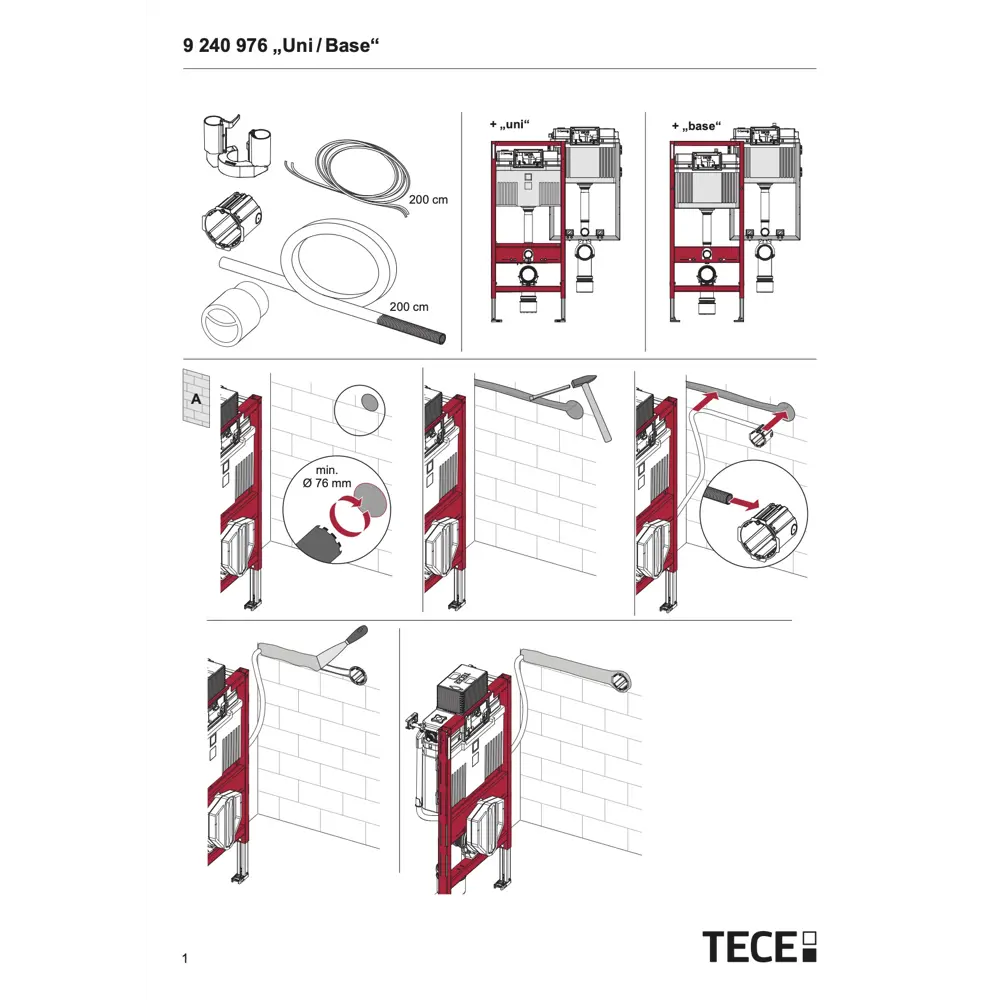 9 240 976 „Uni / Base“

200 cm

200 cm

+ „uni“

+ „base“

A

min.
Ø 76 mm

1

TECE