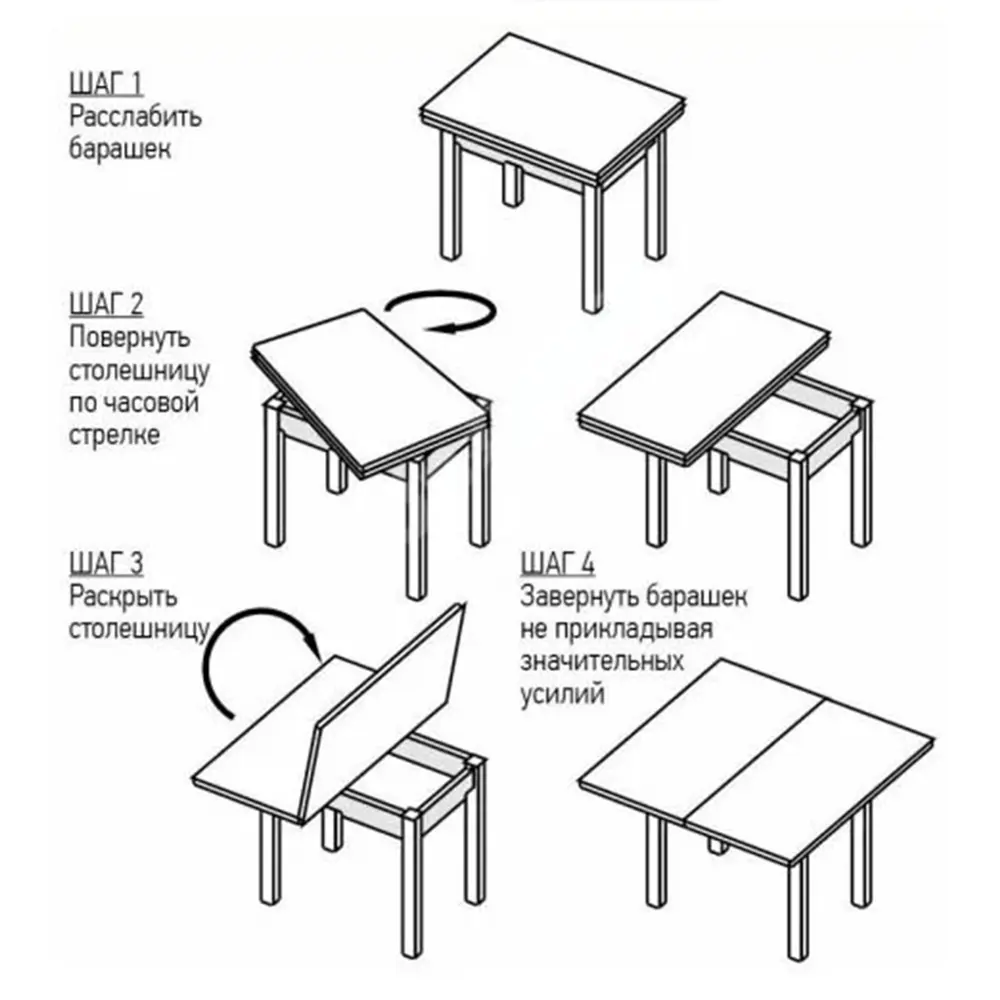 ШАГ 1
Расслабить барашек

ШАГ 2
Повернуть столешницу по часовой стрелке

ШАГ 3
Раскрыть столешницу

ШАГ 4
Завернуть барашек не прикладывая значительных усилий