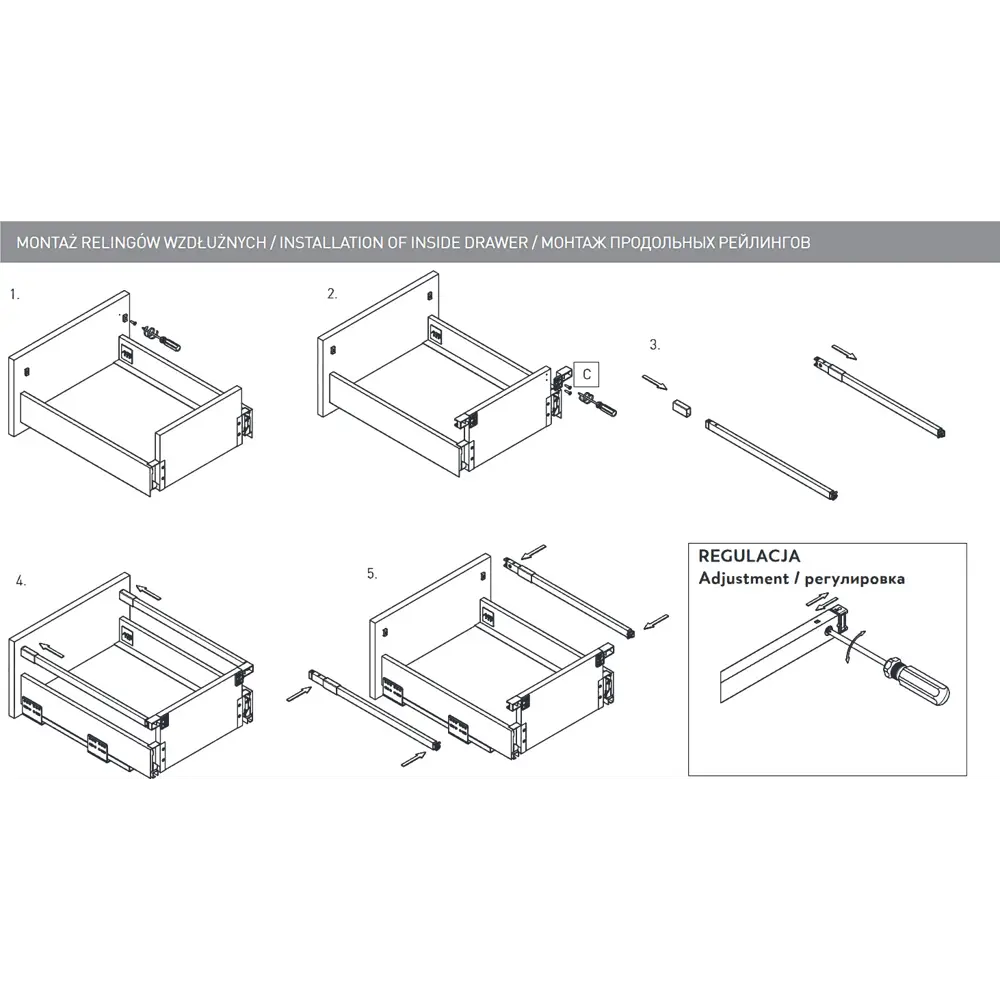 MONTAŻ RELINGÓW WZDŁUŻNYCH / INSTALLATION OF INSIDE DRAWER / МОНТАЖ ПРОДОЛЬНЫХ РЕЙЛИНГОВ

1.

2.

C

3.

4.

5.

REGULACJA
Adjustment / регулировка