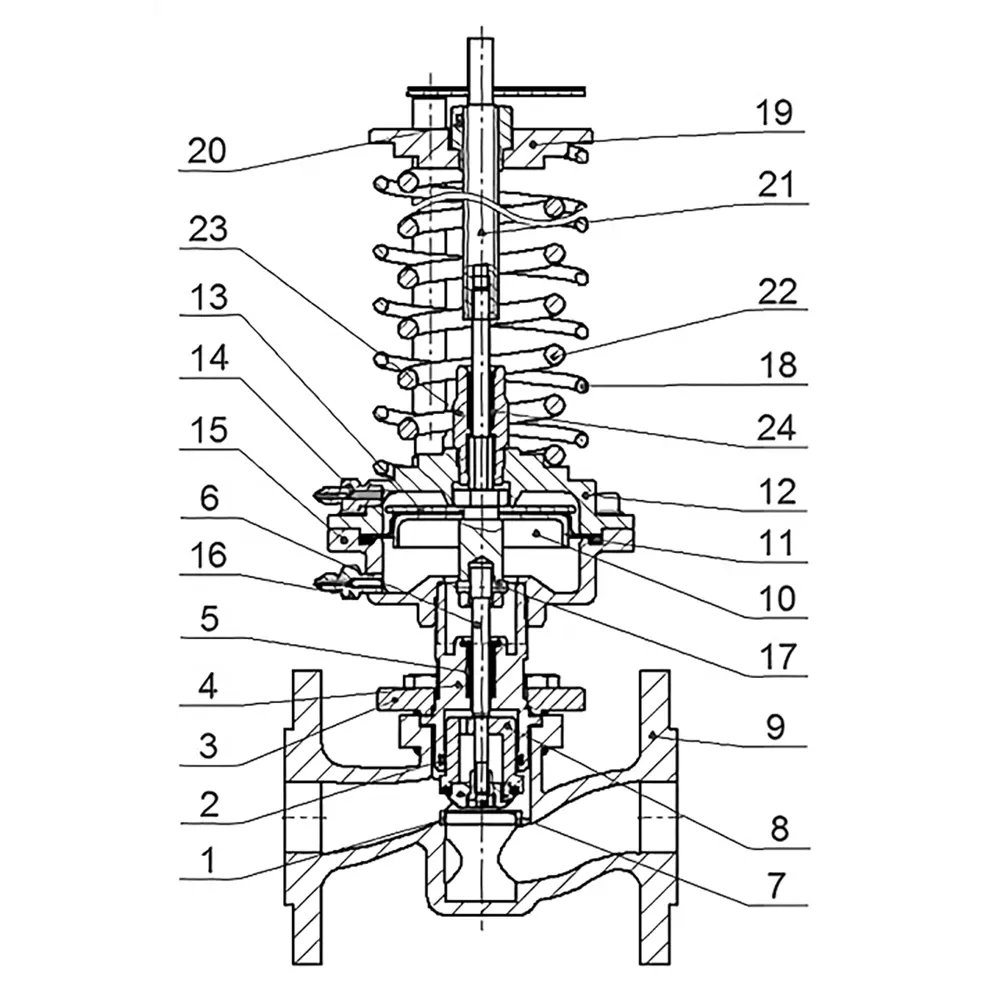 20
23
13
14
15
6
16
5
4
3
2
1
19
21
22
18
24
12
11
10
17
9
8
7