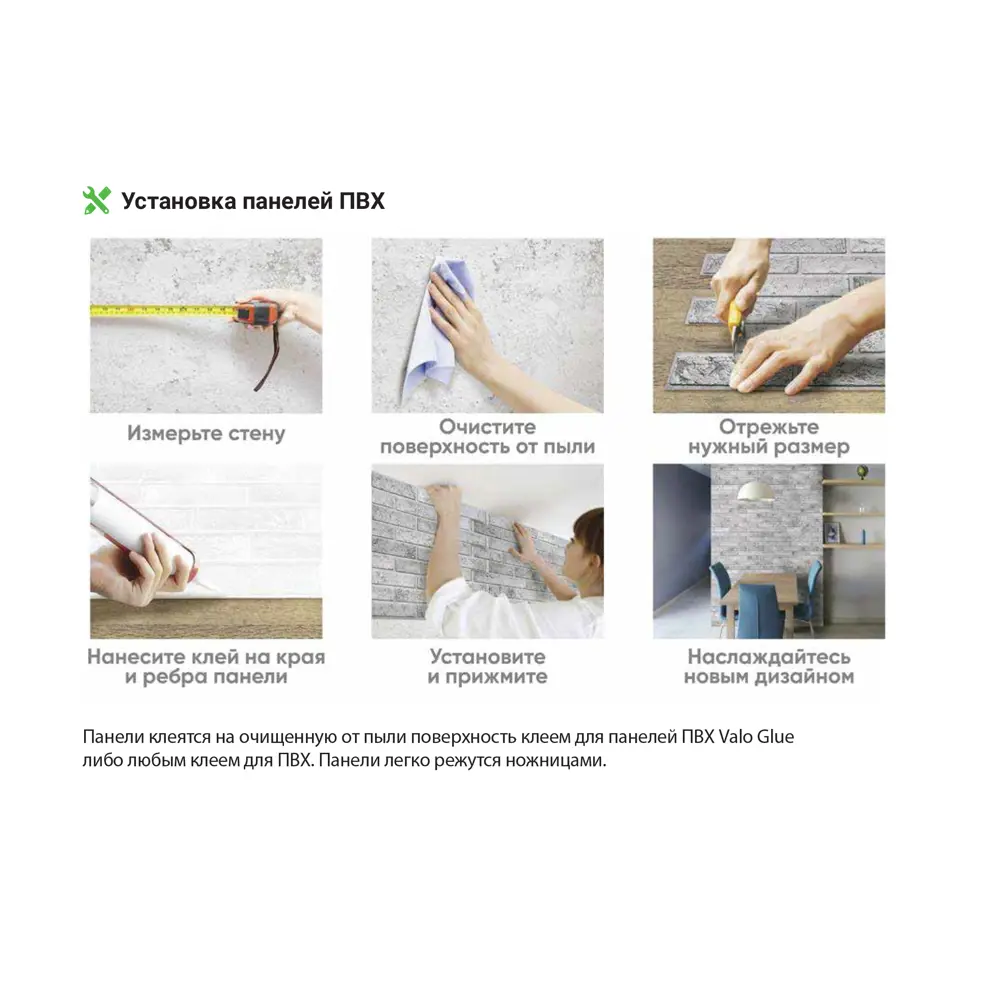 Установка панелей ПВХ

Измерьте стену

Очистите поверхность от пыли

Отрежьте нужный размер

Нанесите клей на края и ребра панели

Установите и прижмите

Наслаждайтесь новым дизайном

Панели клеятся на очищенную от пыли поверхность клеем для панелей ПВХ Valo Glue либо любым клеем для ПВХ. Панели легко режутся ножницами.