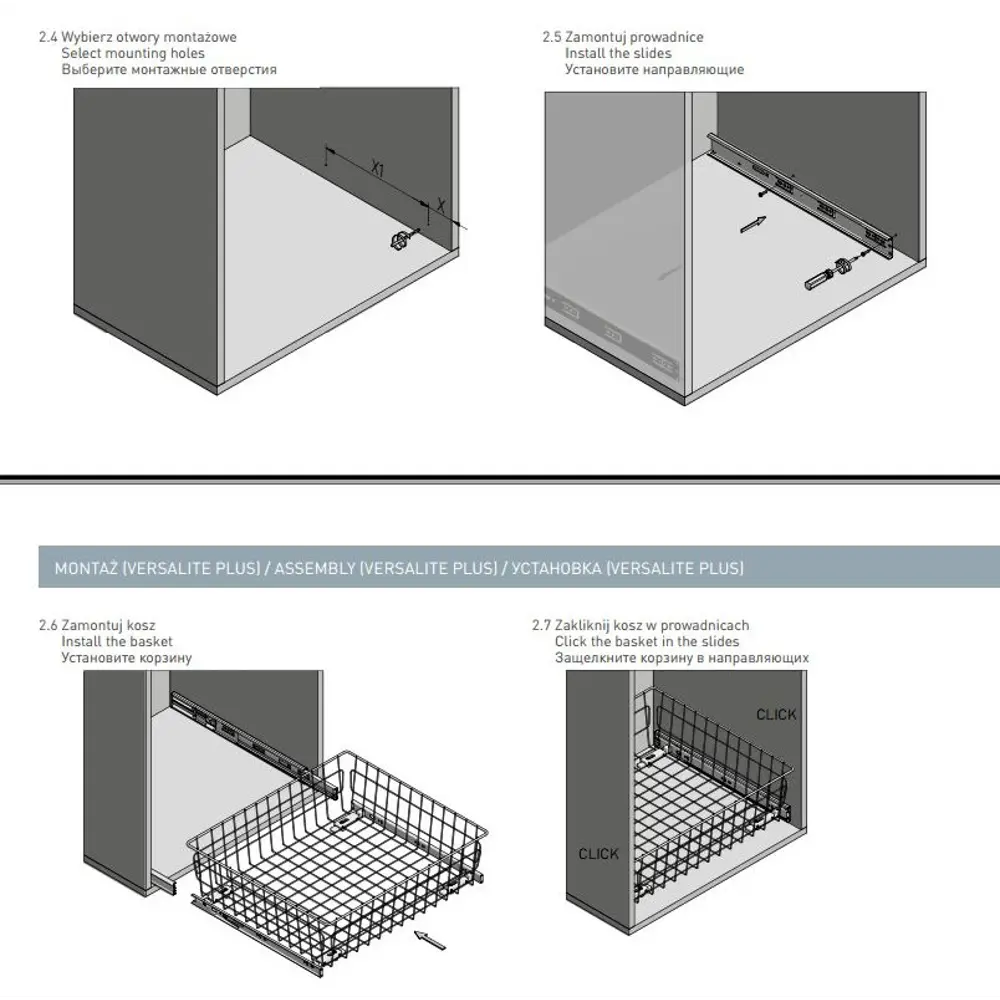 2.4 Wybierz otwory montażowe
Select mounting holes
Выберите монтажные отверстия

X1

X

2.5 Zamontuj prowadnice
Install the slides
Установите направляющие

MONTAŻ (VERSALITE PLUS) / ASSEMBLY (VERSALITE PLUS) / УСТАНОВКА (VERSALITE PLUS)

2.6 Zamontuj kosz
Install the basket
Установите корзину

2.7 Zakliknij kosz w prowadnicach
Click the basket in the slides
Защелкните корзину в направляющих

CLICK

CLICK